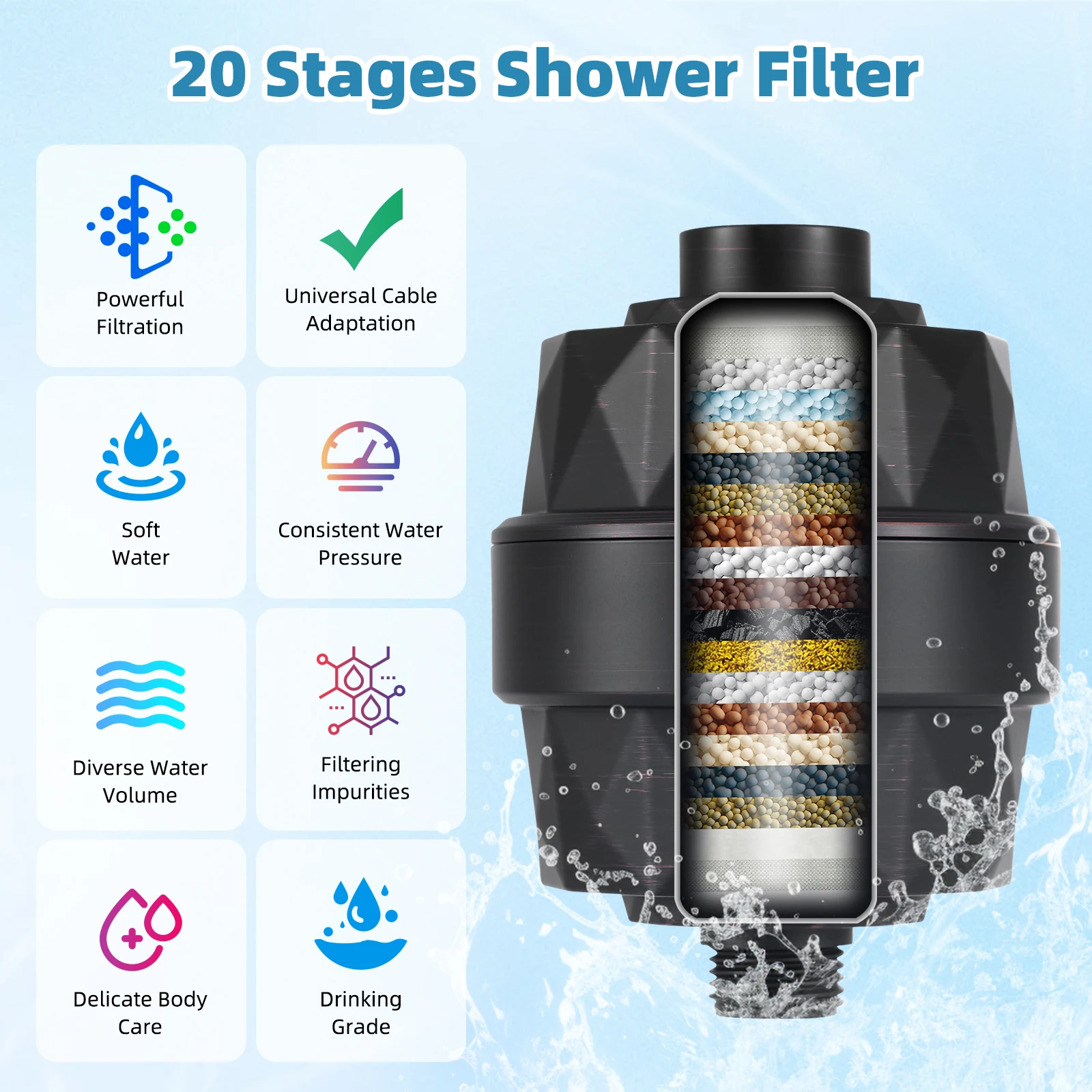 20 Stages Shower Filter

Powerful Filtration

Universal Cable Adaptation

Soft Water

Consistent Water Pressure

Diverse Water Volume

Filtering Impurities

Delicate Body Care

Drinking Grade