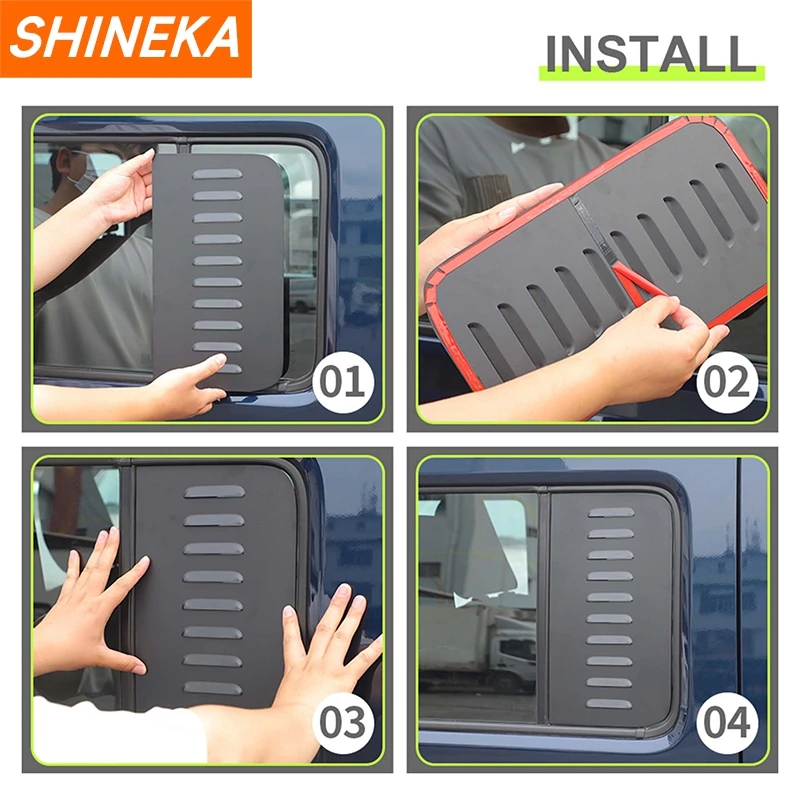 SHINEKA

INSTALL

01

02

03

04