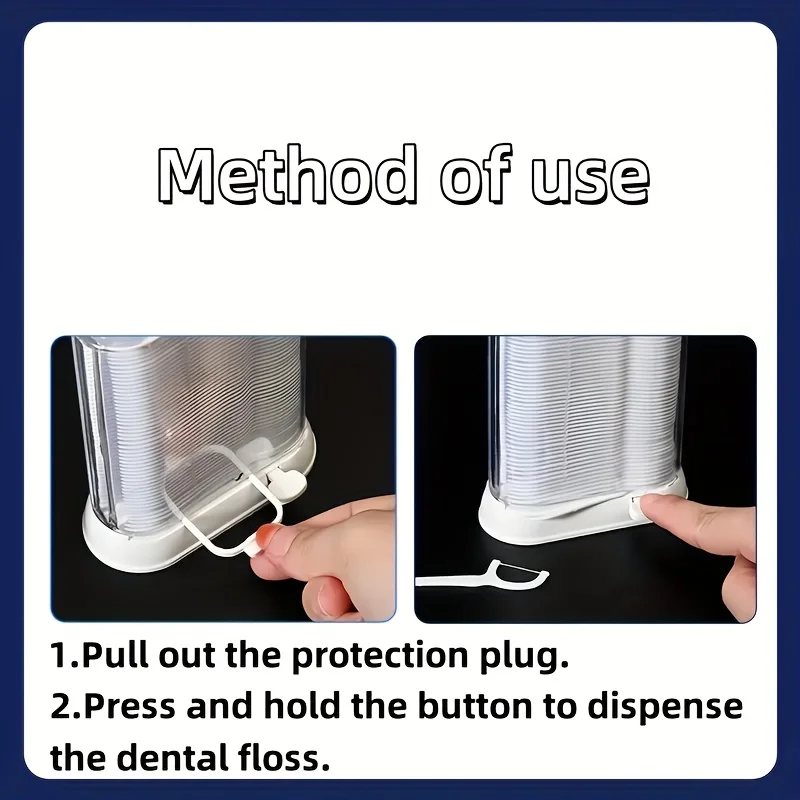 Method of use

1.Pull out the protection plug.

2.Press and hold the button to dispense the dental floss.