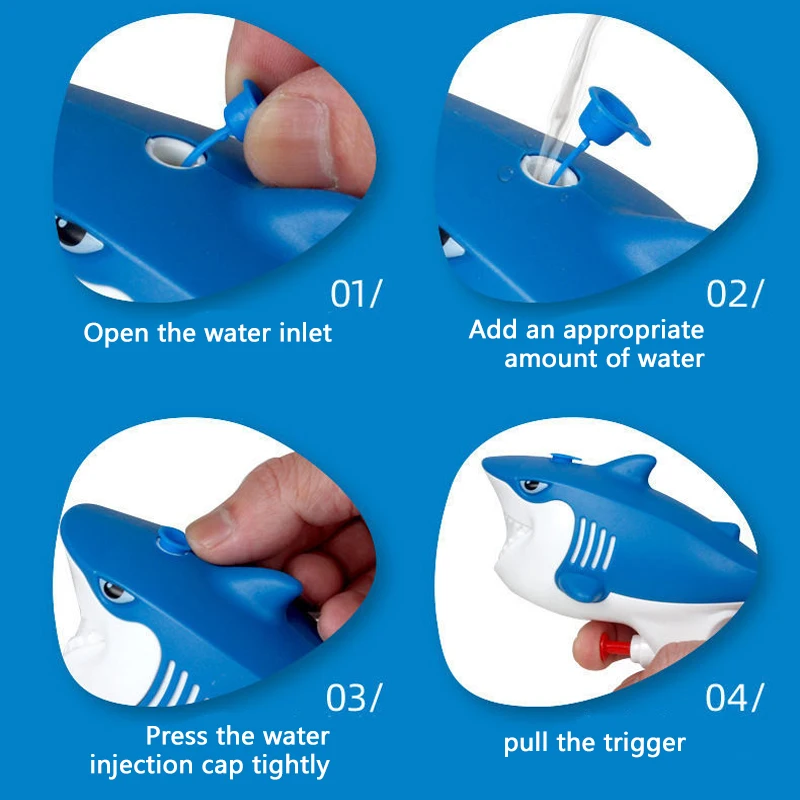 01/

Open the water inlet

02/

Add an appropriate amount of water

03/

Press the water injection cap tightly

04/

pull the trigger