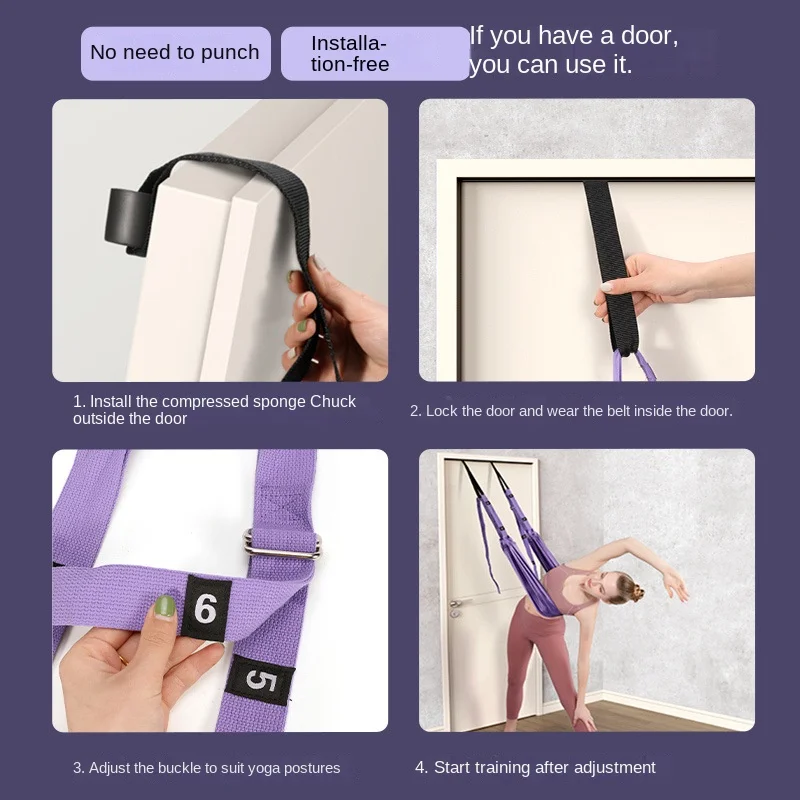 No need to punch

Installation-free

If you have a door, you can use it.

1. Install the compressed sponge Chuck outside the door

2. Lock the door and wear the belt inside the door.

6

5

3. Adjust the buckle to suit yoga postures

4. Start training after adjustment