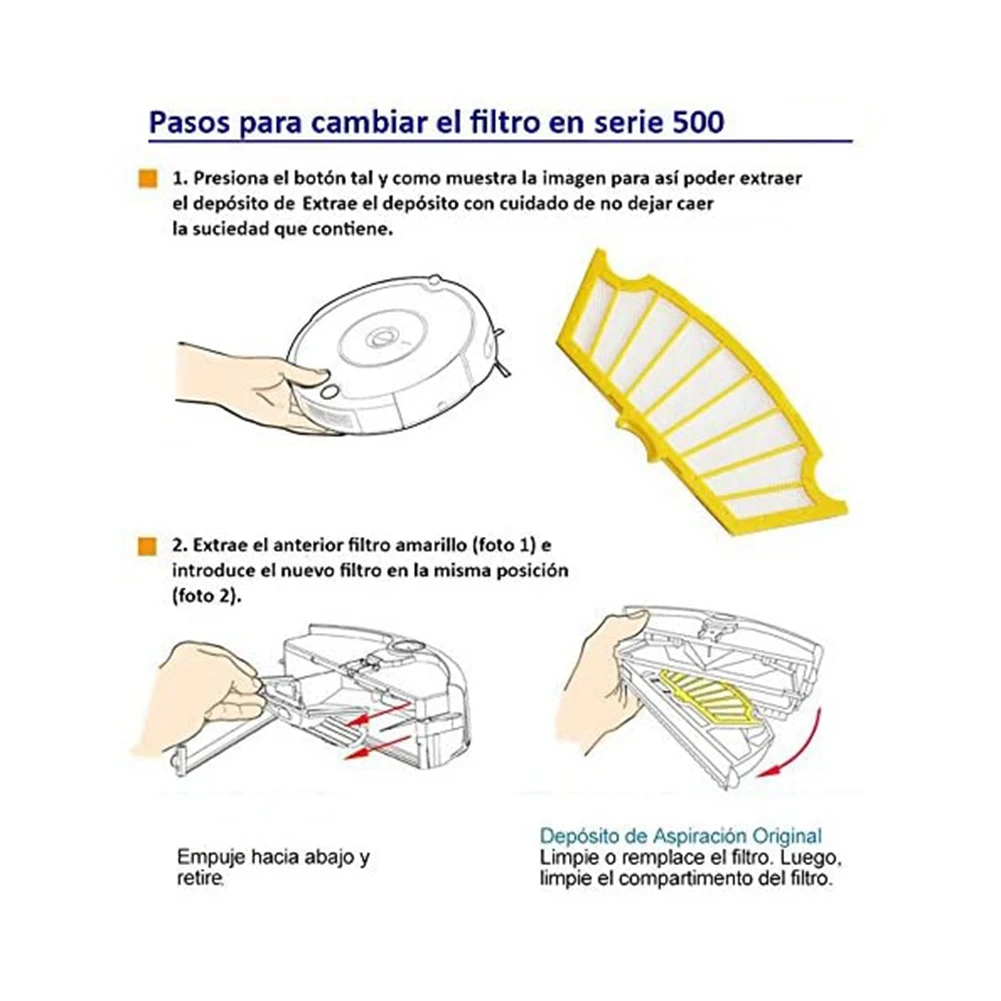 Pasos para cambiar el filtro en serie 500

1. Presiona el botón tal y como muestra la imagen para así poder extraer el depósito de Extrae el depósito con cuidado de no dejar caer la suciedad que contiene.

2. Extrae el anterior filtro amarillo (foto 1) e introduce el nuevo filtro en la misma posición (foto 2).

Empuje hacia abajo y retire.

Depósito de Aspiración Original
Limpie o remplace el filtro. Luego, limpie el compartimento del filtro.