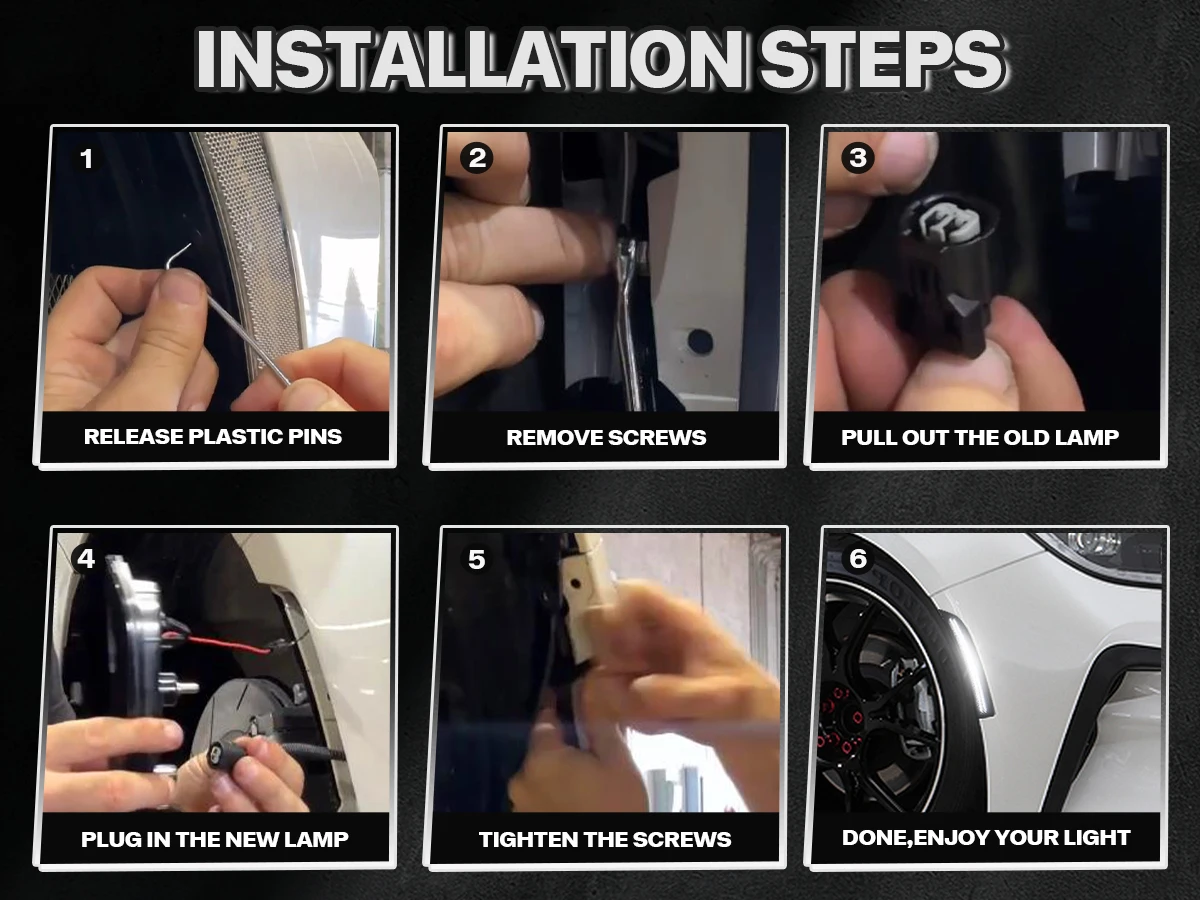 INSTALLATION STEPS

1

RELEASE PLASTIC PINS

2

REMOVE SCREWS

3

PULL OUT THE OLD LAMP

4

PLUG IN THE NEW LAMP

5

TIGHTEN THE SCREWS

6

DONE,ENJOY YOUR LIGHT