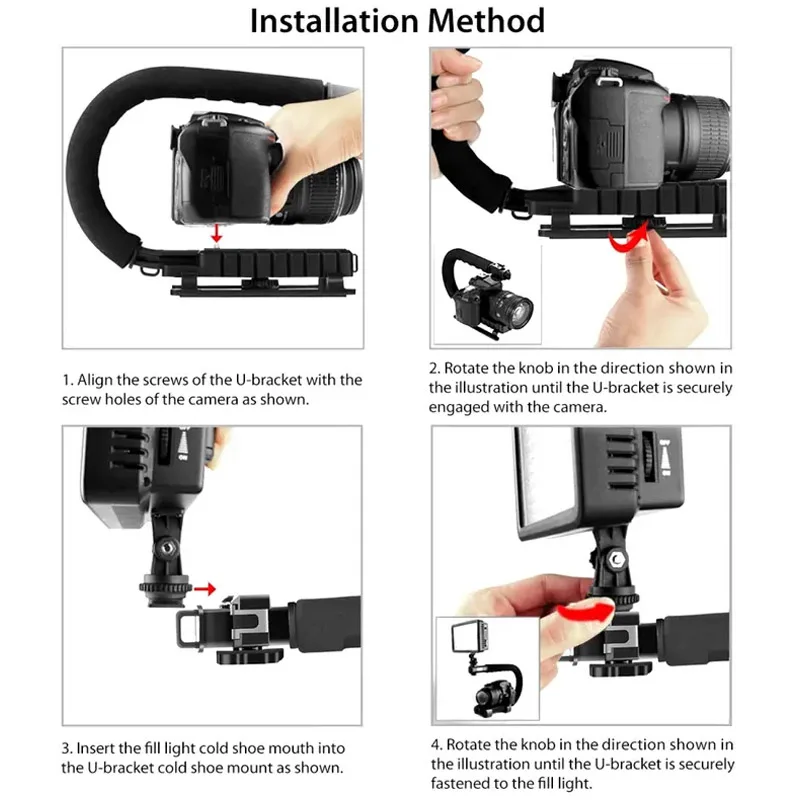 Installation Method

1. Align the screws of the U-bracket with the screw holes of the camera as shown.

2. Rotate the knob in the direction shown in the illustration until the U-bracket is securely engaged with the camera.

3. Insert the fill light cold shoe mouth into the U-bracket cold shoe mount as shown.

4. Rotate the knob in the direction shown in the illustration until the U-bracket is securely fastened to the fill light.