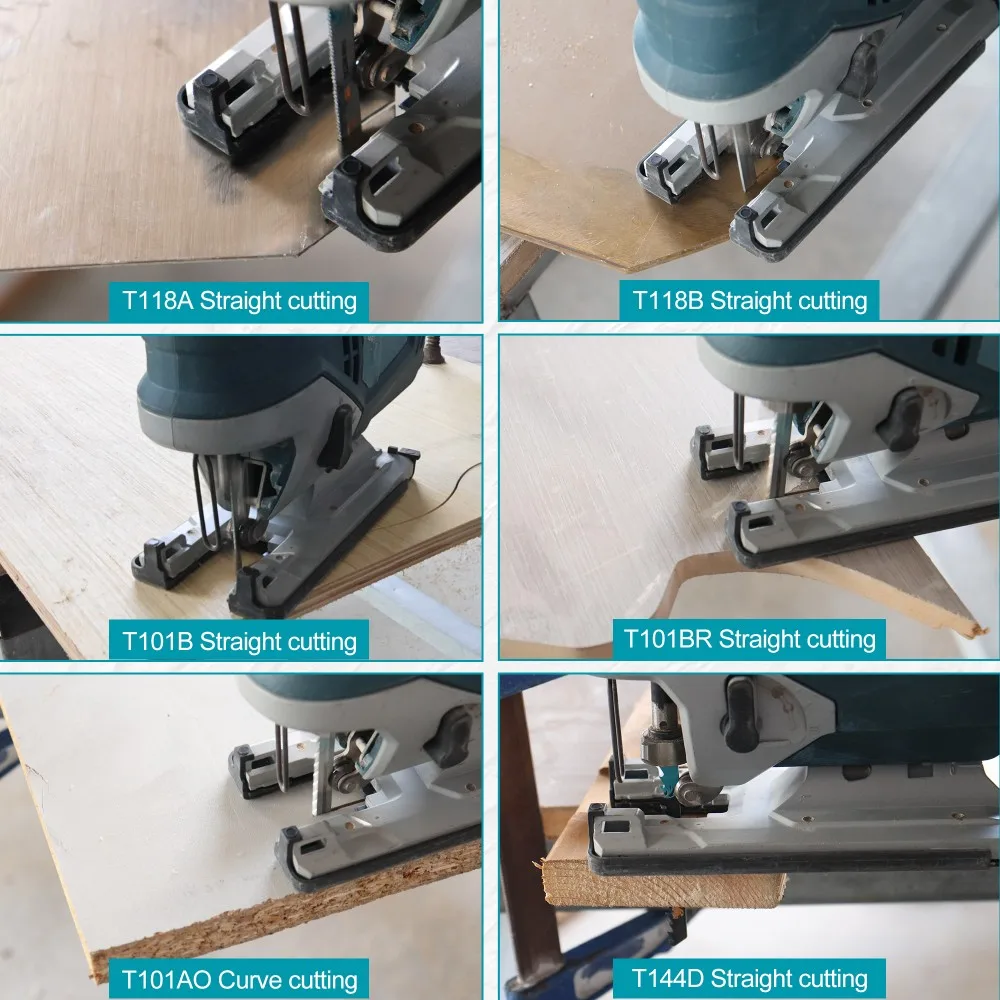 T118A Straight cutting

T118B Straight cutting

T101B Straight cutting

T101BR Straight cutting

T101AO Curve cutting

T144D Straight cutting