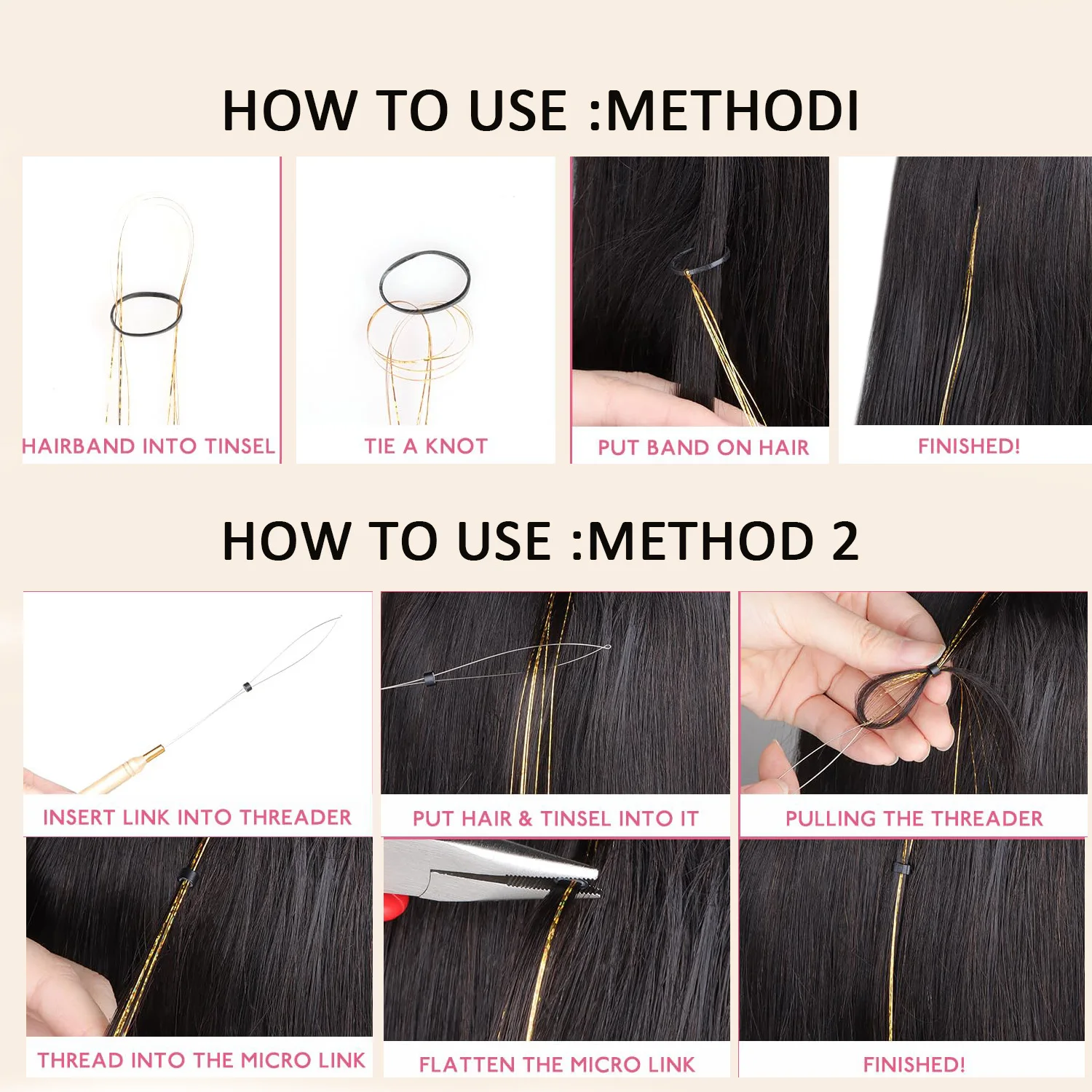 HOW TO USE :METHODI

HAIRBAND INTO TINSEL

TIE A KNOT

PUT BAND ON HAIR

FINISHED!

HOW TO USE :METHOD 2

INSERT LINK INTO THREADER

PUT HAIR & TINSEL INTO IT

PULLING THE THREADER

THREAD INTO THE MICRO LINK

FLATTEN THE MICRO LINK

FINISHED!