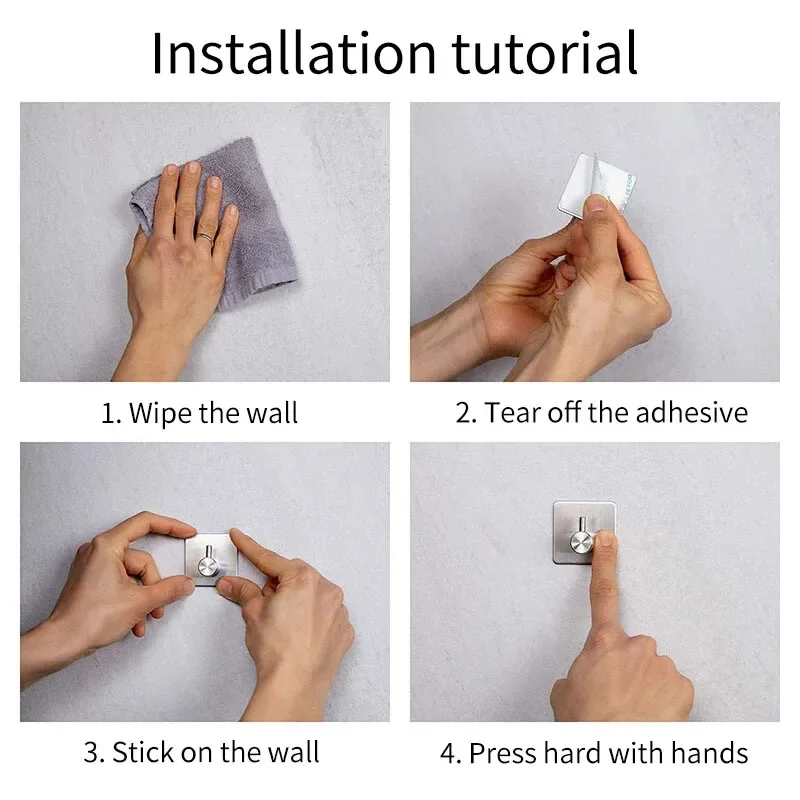 Installation tutorial

1. Wipe the wall

2. Tear off the adhesive

3. Stick on the wall

4. Press hard with hands