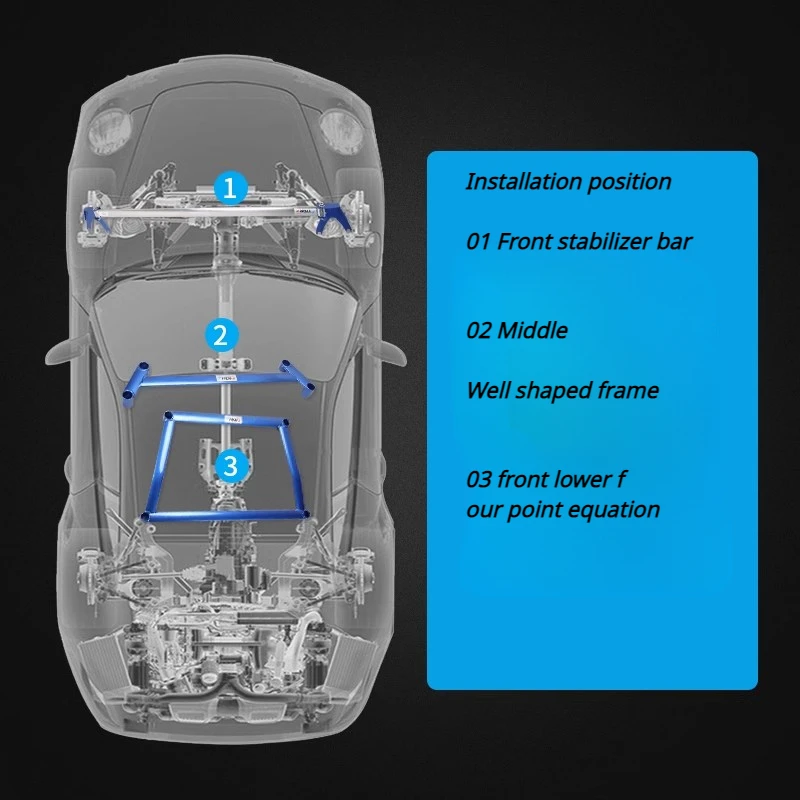 1

2

3

Installation position

01 Front stabilizer bar

02 Middle

Well shaped frame

03 front lower f
our point equation