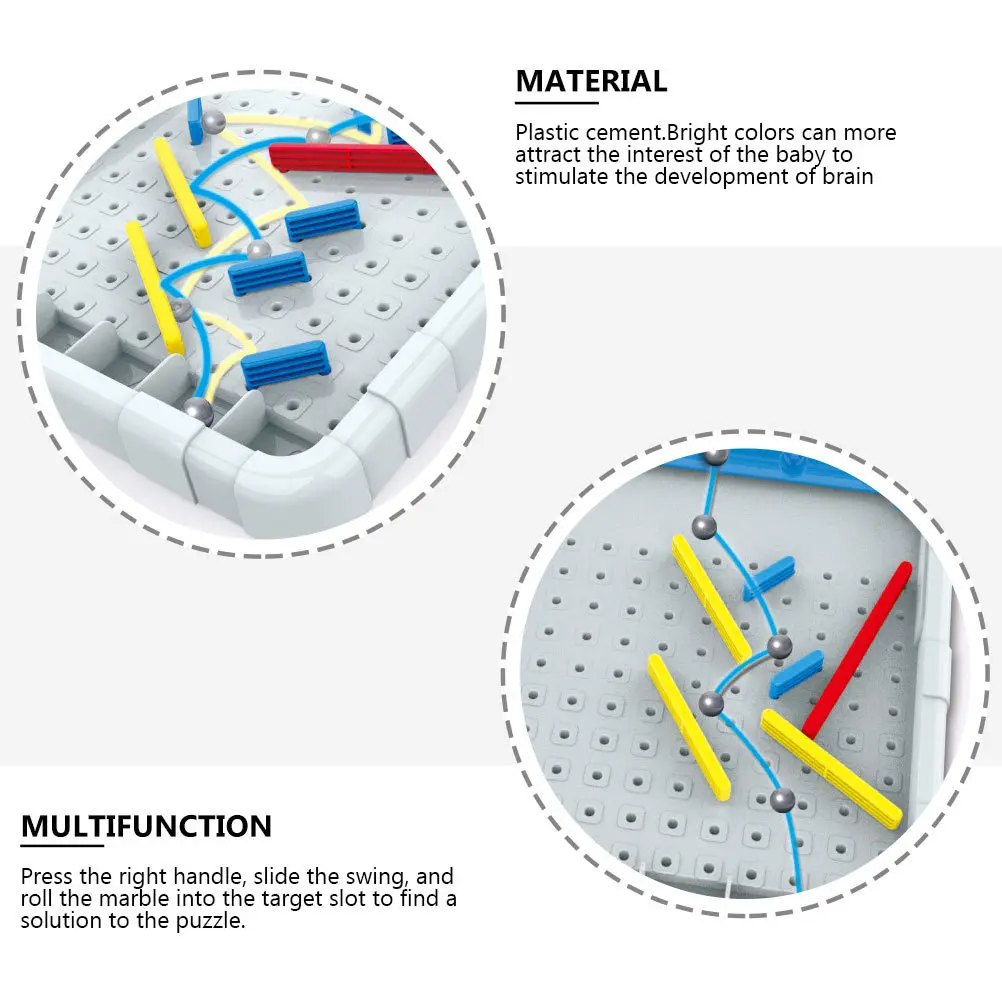 MATERIAL

Plastic cement.Bright colors can more attract the interest of the baby to stimulate the development of brain

MULTIFUNCTION

Press the right handle, slide the swing, and roll the marble into the target slot to find a solution to the puzzle.