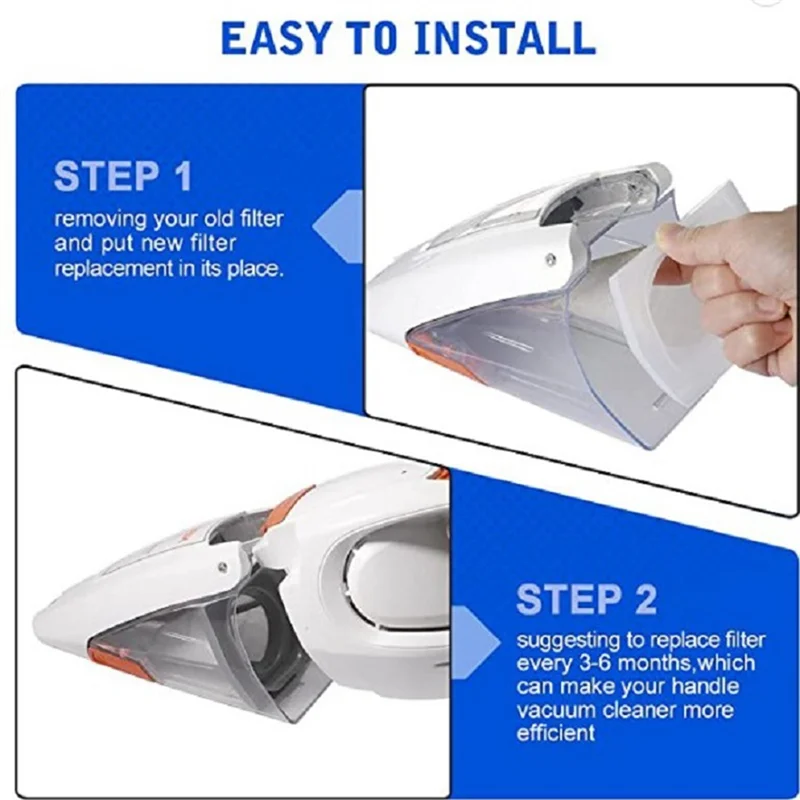 EASY TO INSTALL

STEP 1
removing your old filter and put new filter replacement in its place.

STEP 2
suggesting to replace filter every 3-6 months,which can make your handle vacuum cleaner more efficient