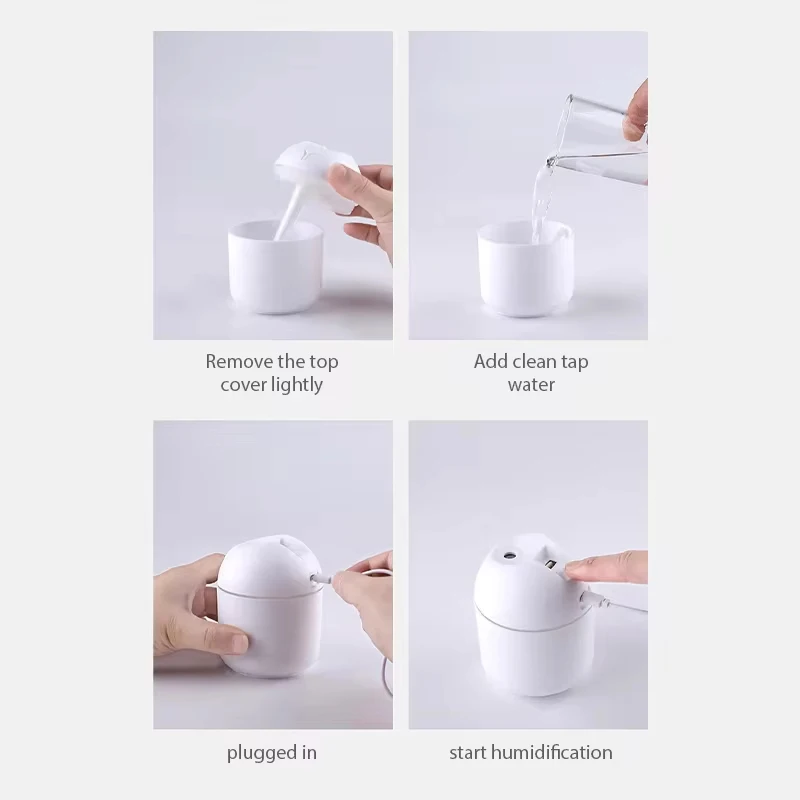 Remove the top cover lightly

Add clean tap water

plugged in

start humidification