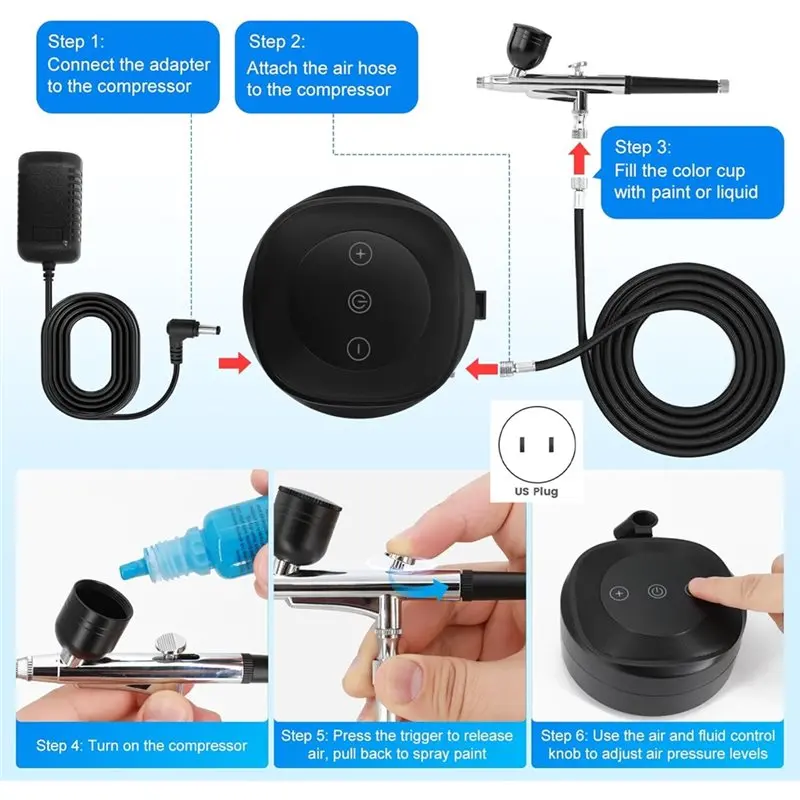 Step 1:
Connect the adapter to the compressor

Step 2:
Attach the air hose to the compressor

Step 3:
Fill the color cup with paint or liquid

US Plug

Step 4: Turn on the compressor

Step 5: Press the trigger to release air, pull back to spray paint

Step 6: Use the air and fluid control knob to adjust air pressure levels