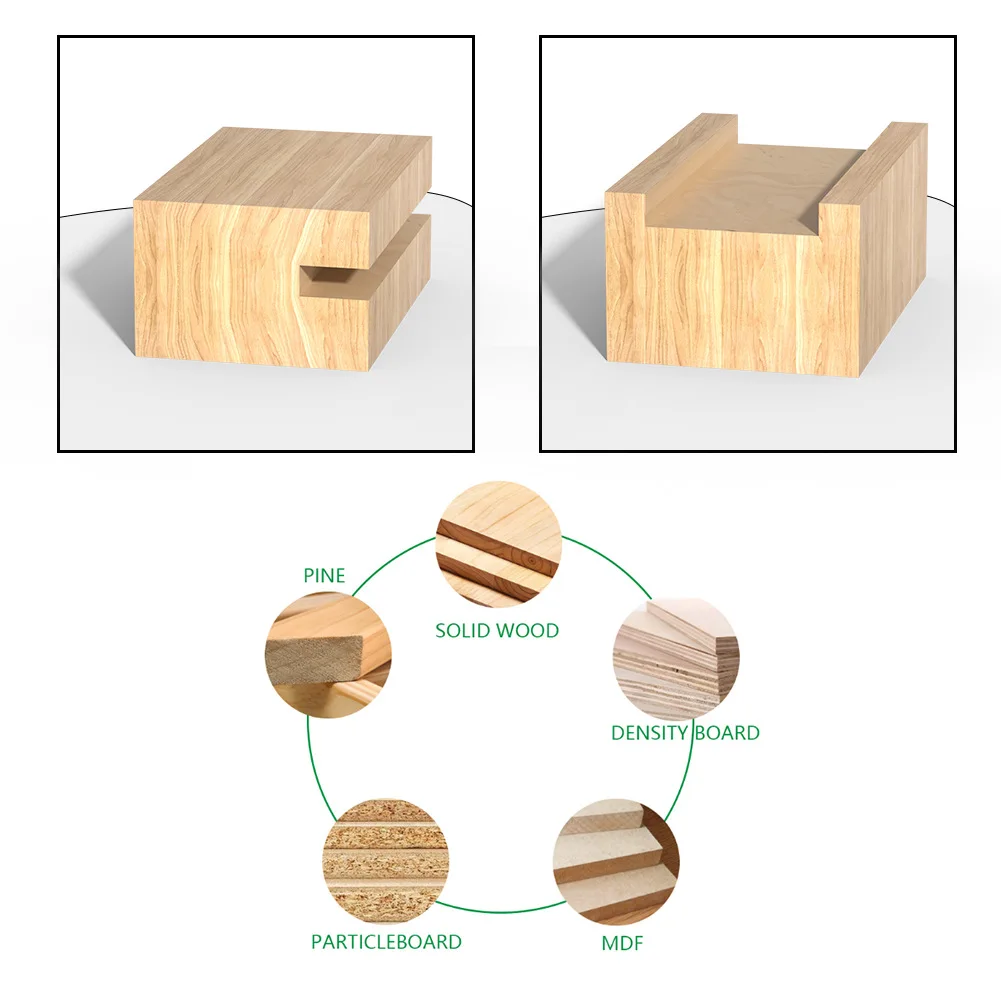 PINE

SOLID WOOD

DENSITY BOARD

PARTICLEBOARD

MDF