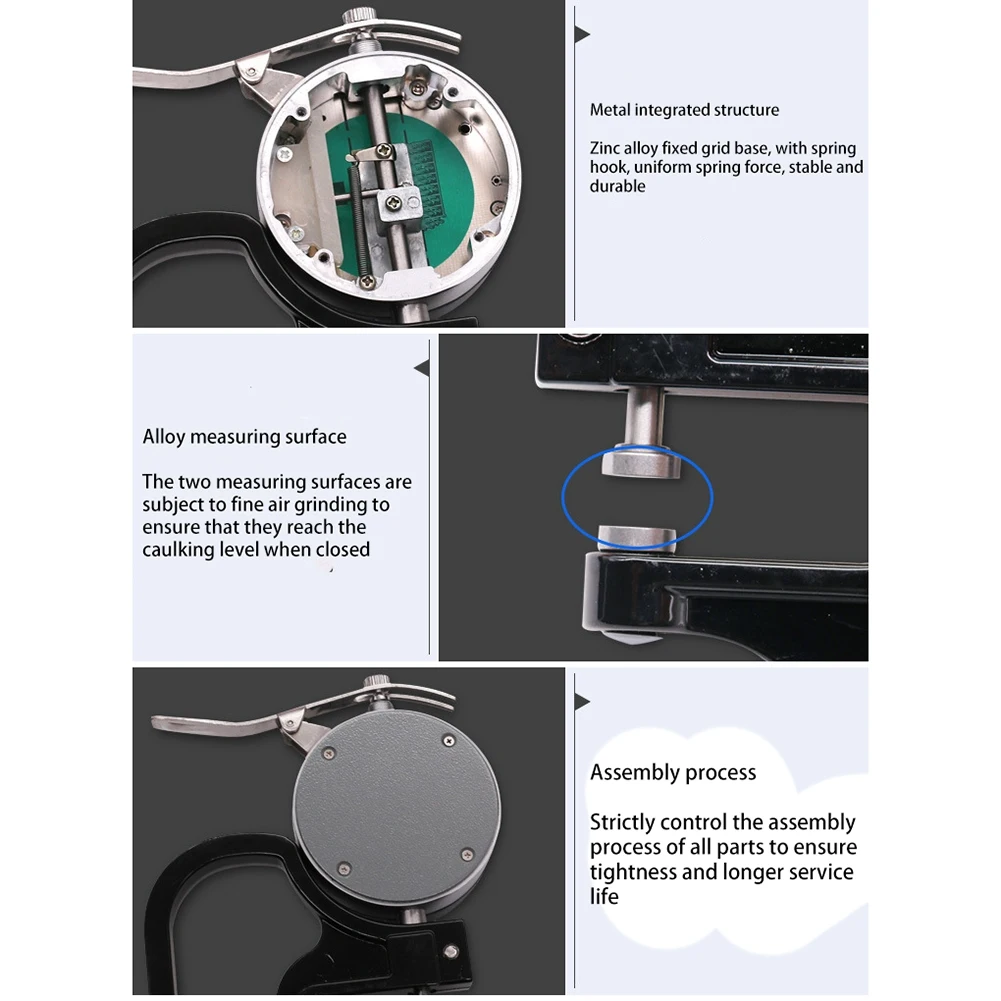 Metal integrated structure

Zinc alloy fixed grid base, with spring hook, uniform spring force, stable and durable

Alloy measuring surface

The two measuring surfaces are subject to fine air grinding to ensure that they reach the caulking level when closed

Assembly process

Strictly control the assembly process of all parts to ensure tightness and longer service life