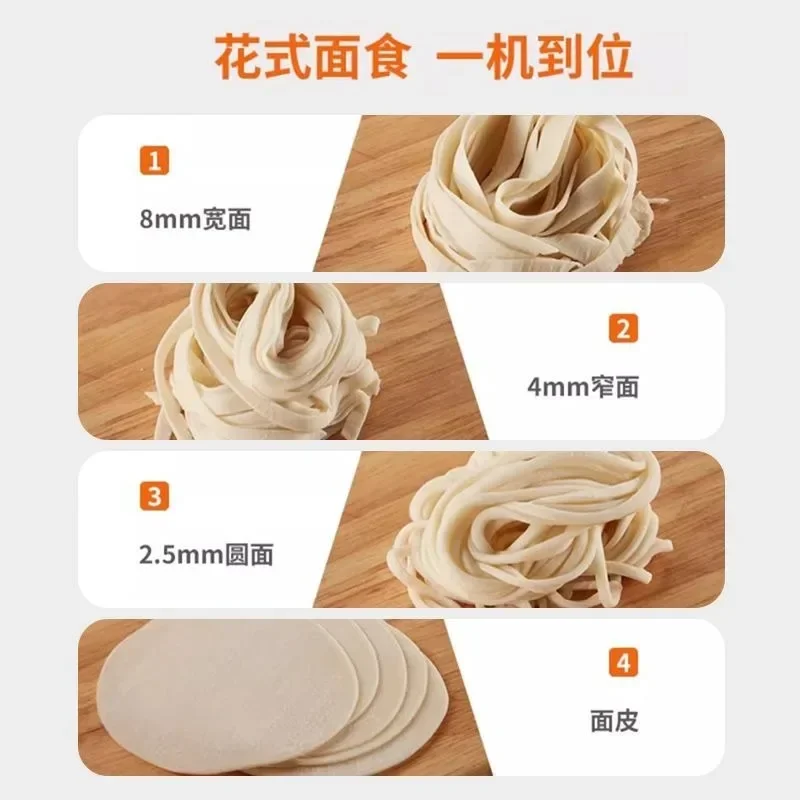 花式面食 一机到位

1

8mm宽面

2

4mm窄面

3

2.5mm圆面

4

面皮