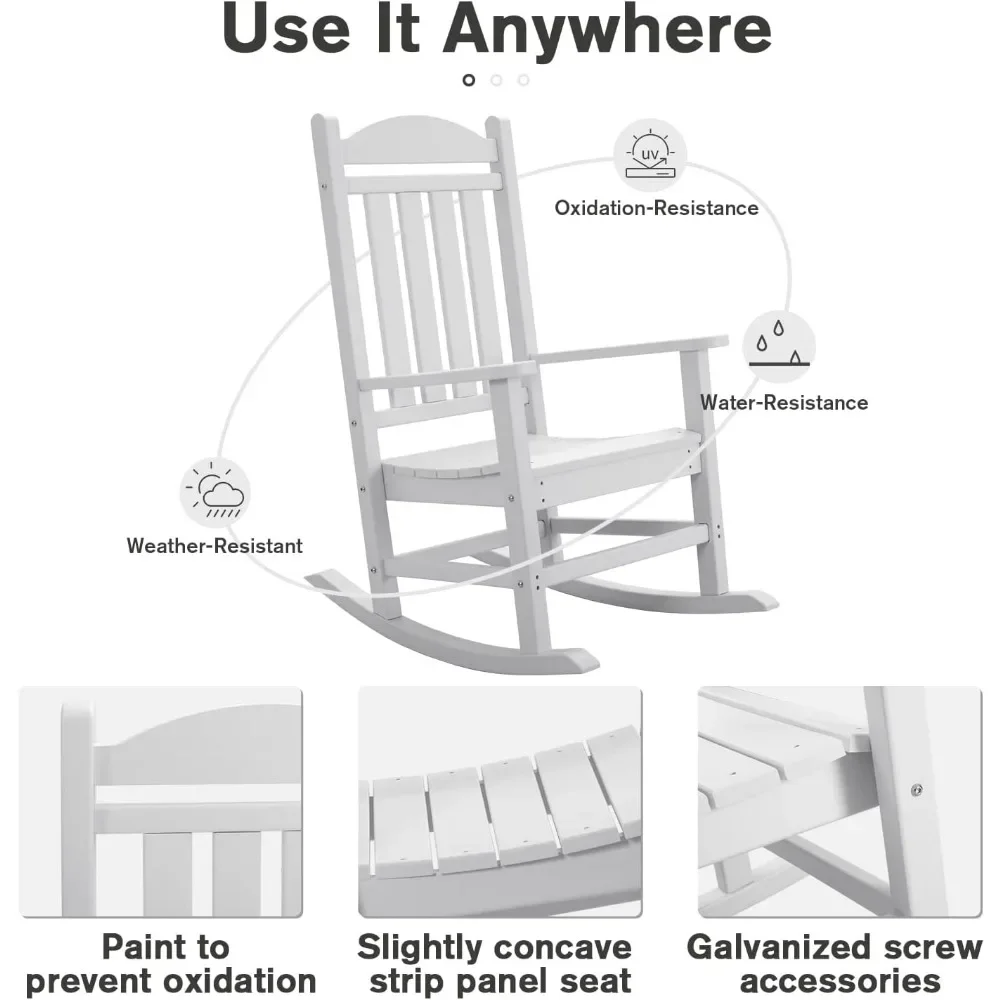 Use It Anywhere

UV

Oxidation-Resistance

Water-Resistance

Weather-Resistant

Paint to prevent oxidation

Slightly concave strip panel seat

Galvanized screw accessories