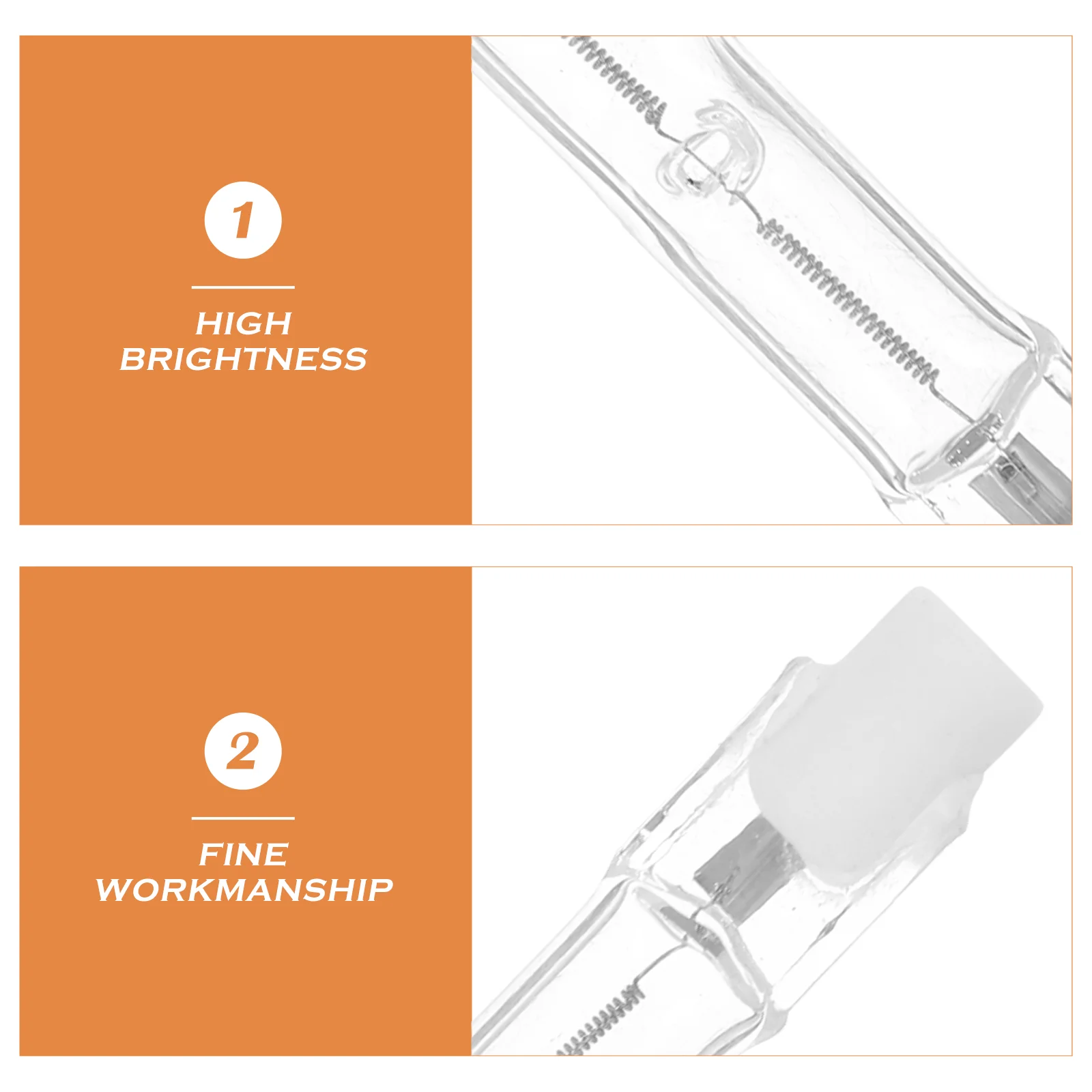 1

HIGH BRIGHTNESS

2

FINE WORKMANSHIP