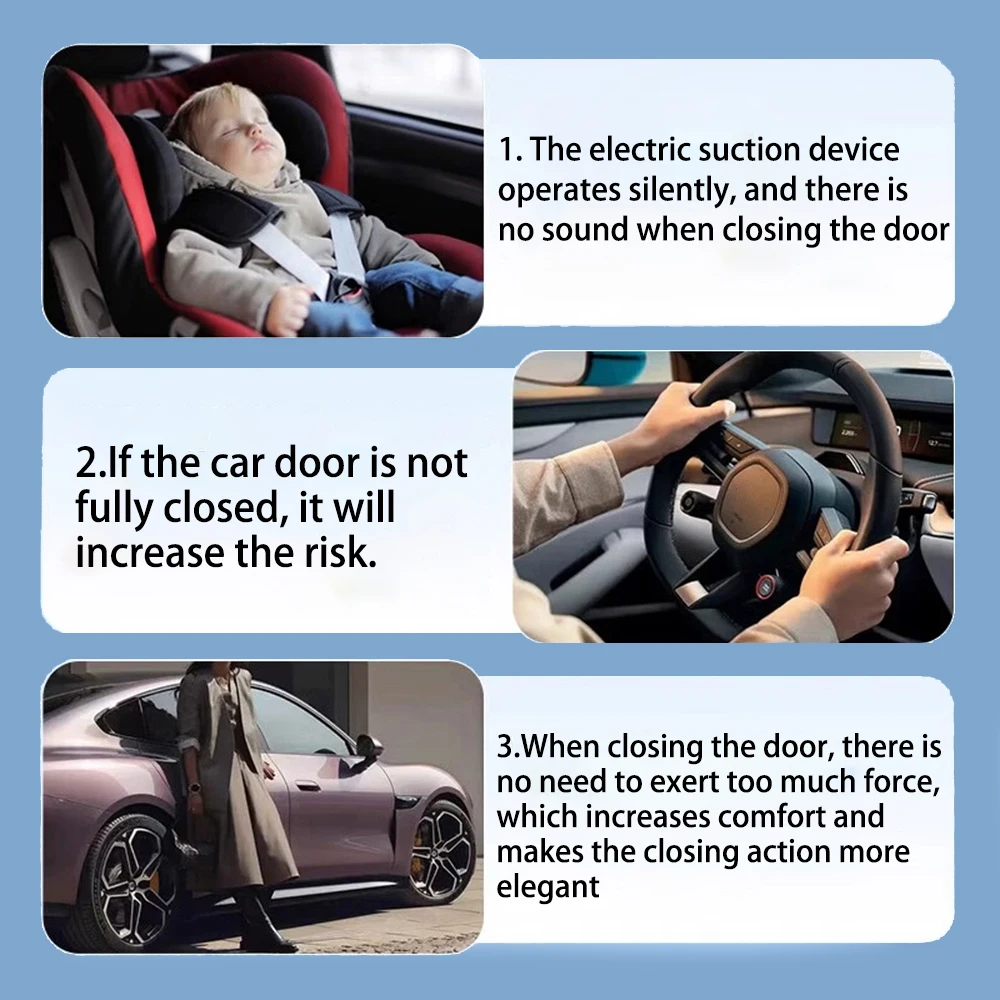 1. The electric suction device operates silently, and there is no sound when closing the door

2.If the car door is not fully closed, it will increase the risk.

3.When closing the door, there is no need to exert too much force, which increases comfort and makes the closing action more elegant