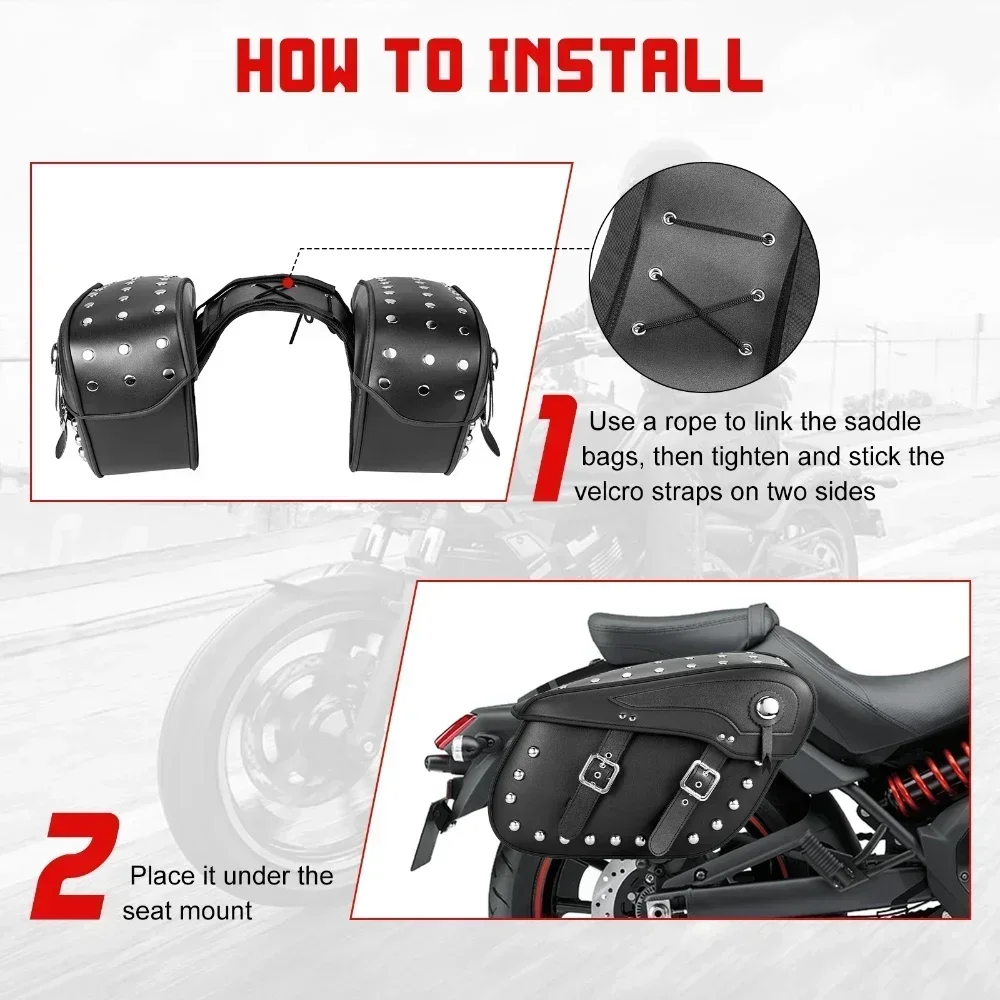 HOW TO INSTALL

1 Use a rope to link the saddle bags, then tighten and stick the velcro straps on two sides

2 Place it under the seat mount