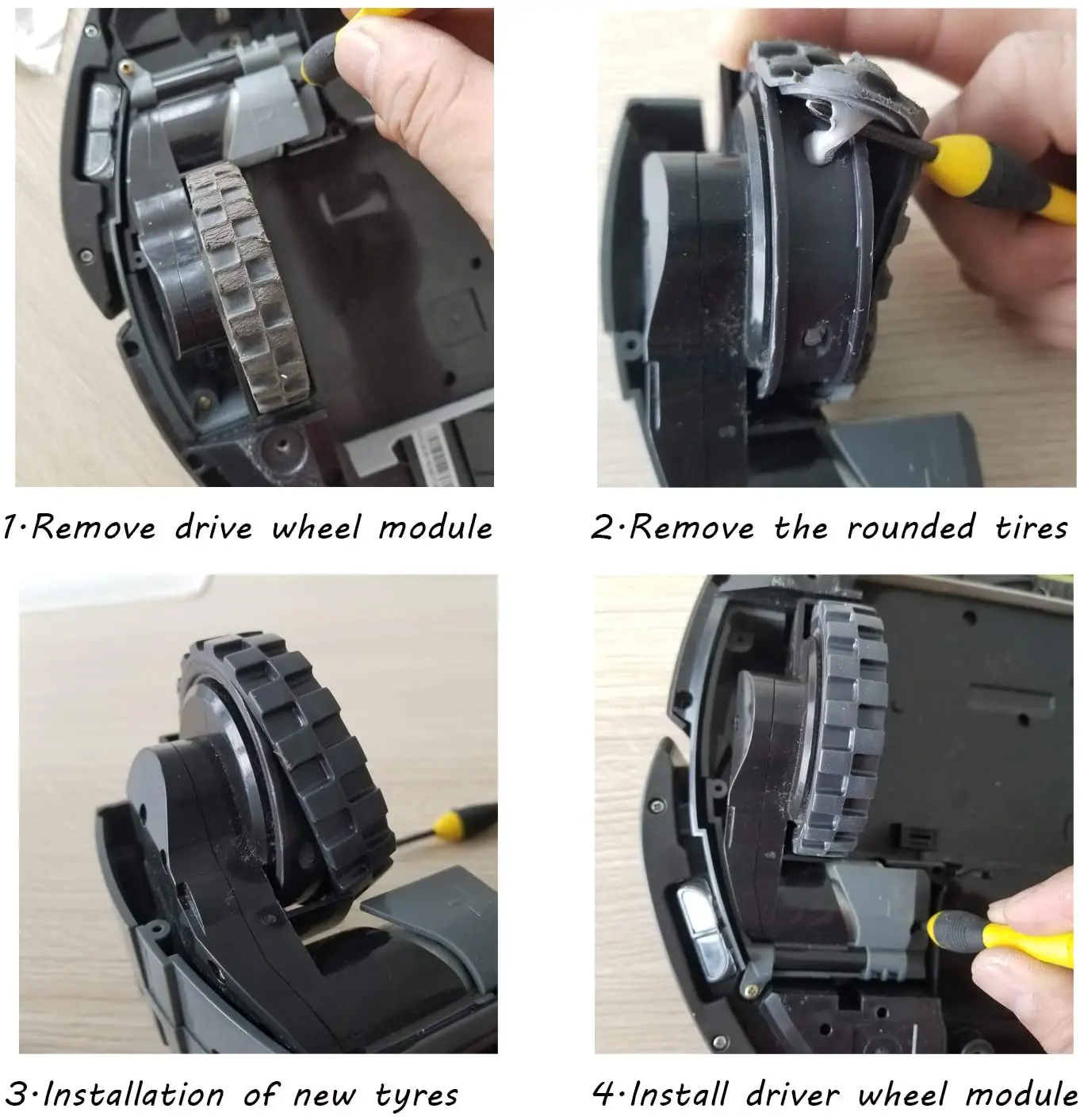 1·Remove drive wheel module

2·Remove the rounded tires

3·Installation of new tyres

4·Install driver wheel module