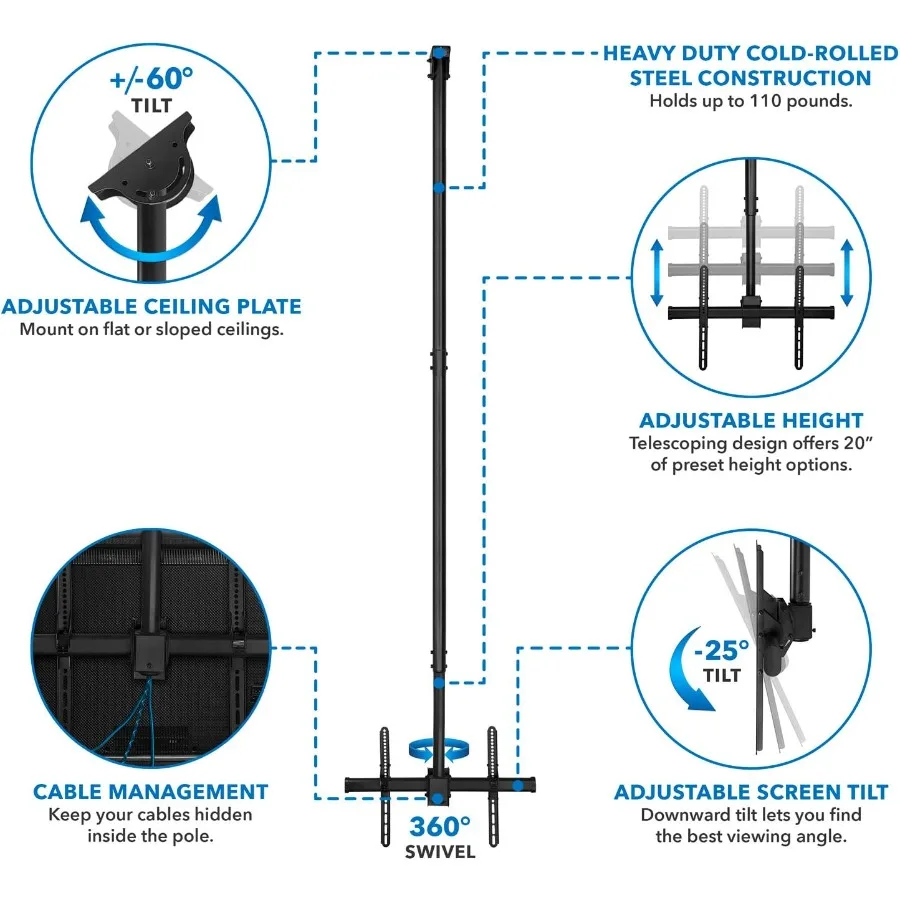 +/-60°
TILT

ADJUSTABLE CEILING PLATE
Mount on flat or sloped ceilings.

HEAVY DUTY COLD-ROLLED STEEL CONSTRUCTION
Holds up to 110 pounds.

ADJUSTABLE HEIGHT
Telescoping design offers 20" of preset height options.

CABLE MANAGEMENT
Keep your cables hidden inside the pole.

360°
SWIVEL

-25°
TILT

ADJUSTABLE SCREEN TILT
Downward tilt lets you find the best viewing angle.