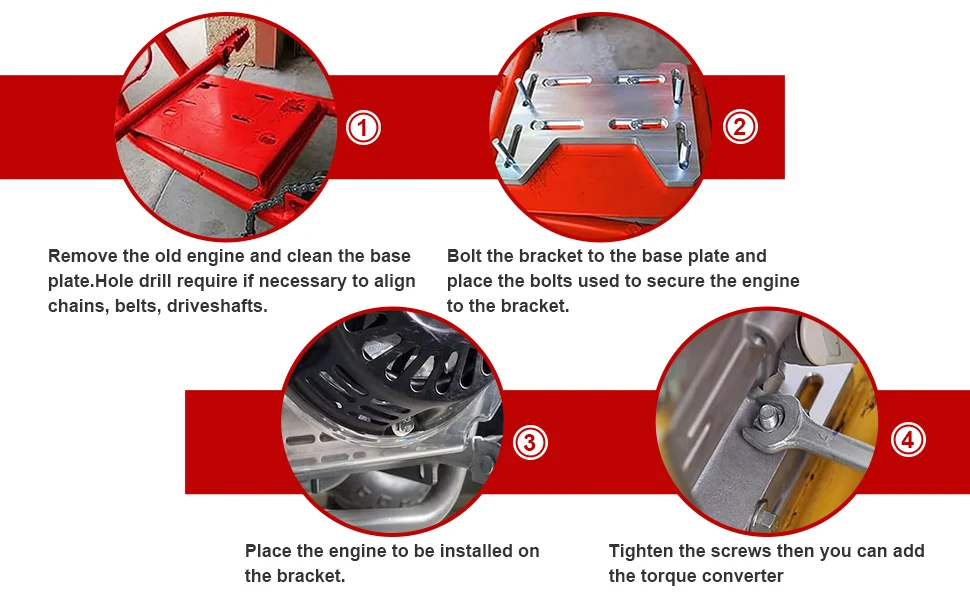 1

Remove the old engine and clean the base plate.Hole drill require if necessary to align chains, belts, driveshafts.

2

Bolt the bracket to the base plate and place the bolts used to secure the engine to the bracket.

3

Place the engine to be installed on the bracket.

4

Tighten the screws then you can add the torque converter