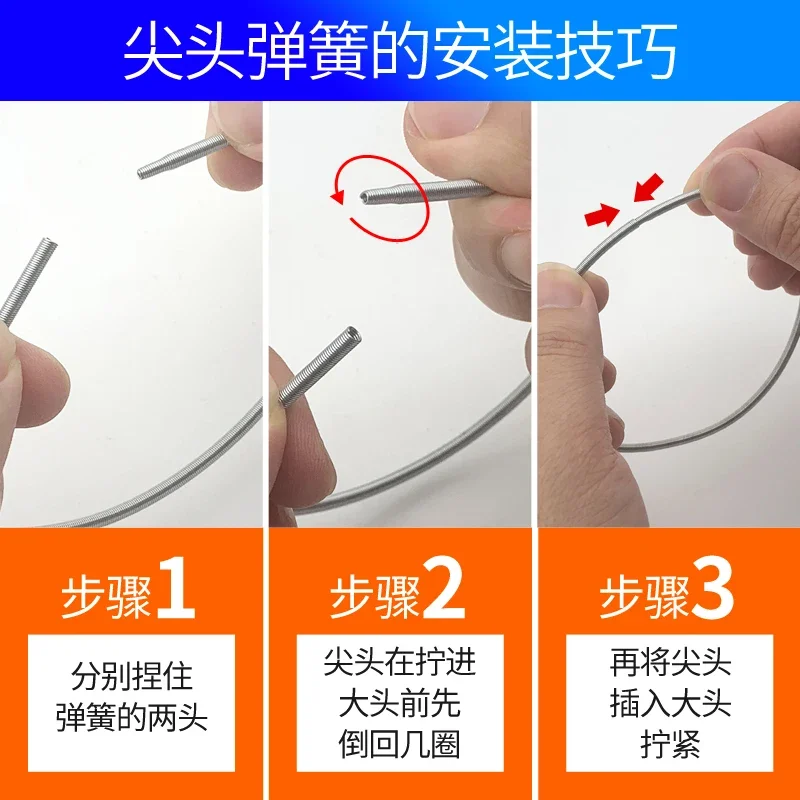 尖头弹簧的安装技巧

步骤1

分别捏住弹簧的两头

步骤2

尖头在拧进大头前先倒回几圈

步骤3

再将尖头插入大头拧紧