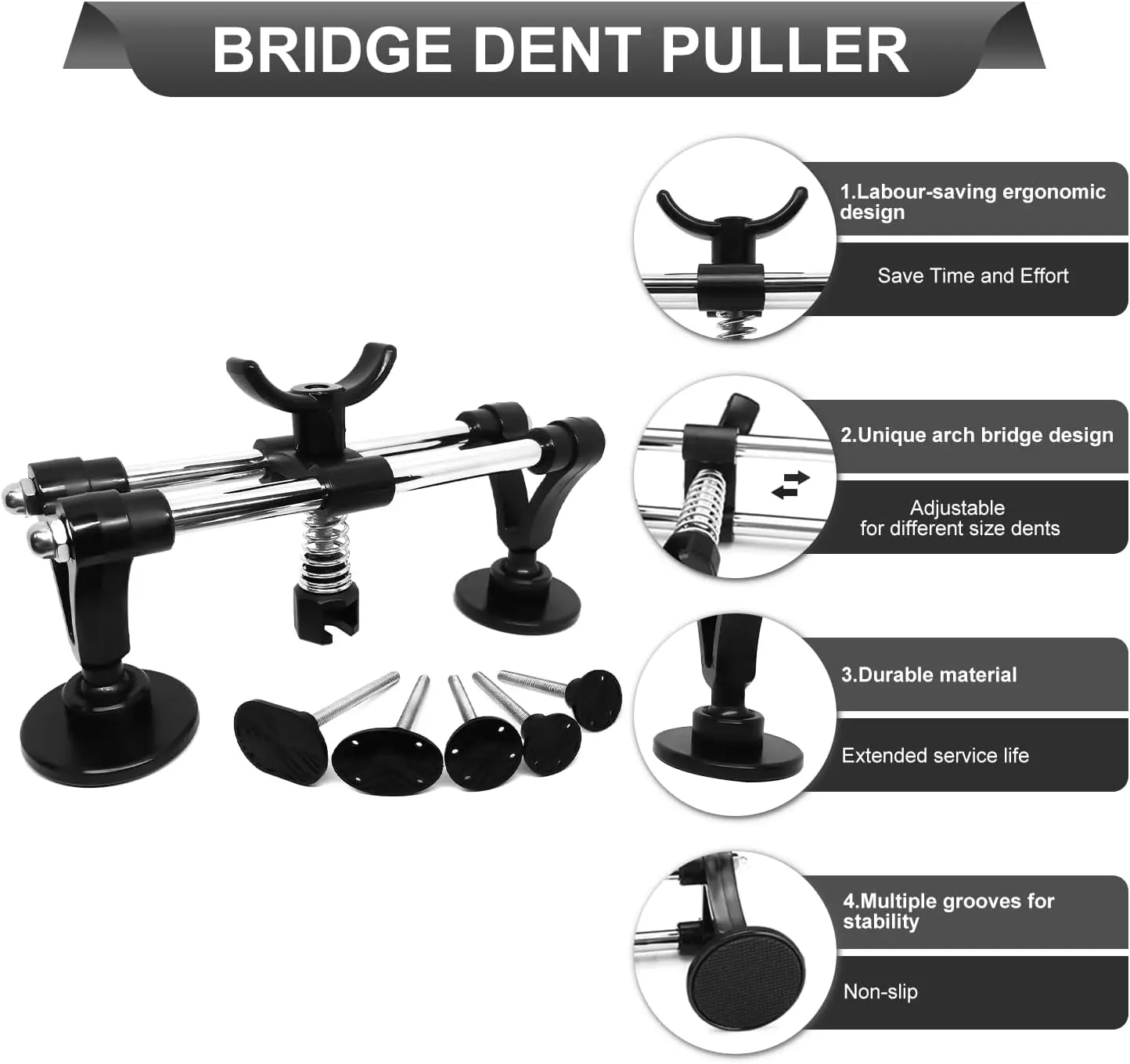 BRIDGE DENT PULLER

1.Labour-saving ergonomic design

Save Time and Effort

2.Unique arch bridge design

Adjustable for different size dents

3.Durable material

Extended service life

4.Multiple grooves for stability

Non-slip