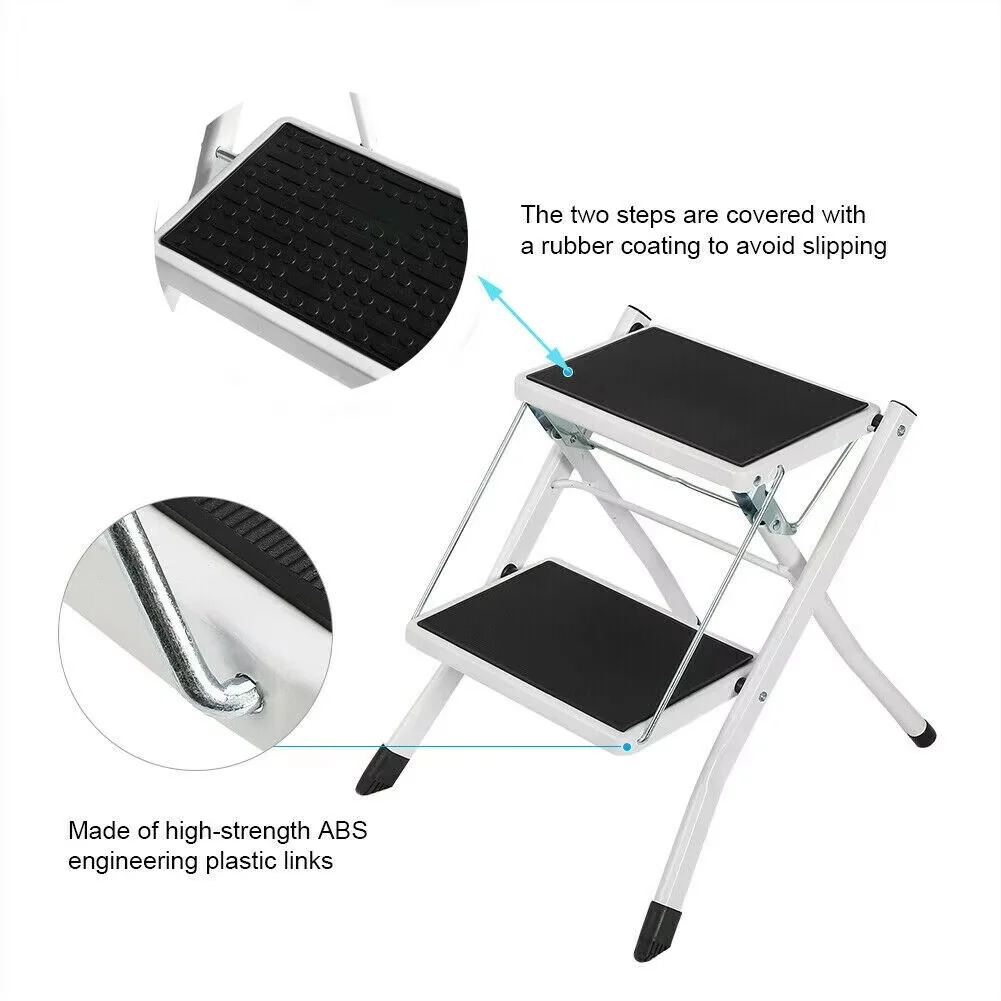 The two steps are covered with a rubber coating to avoid slipping

Made of high-strength ABS engineering plastic links