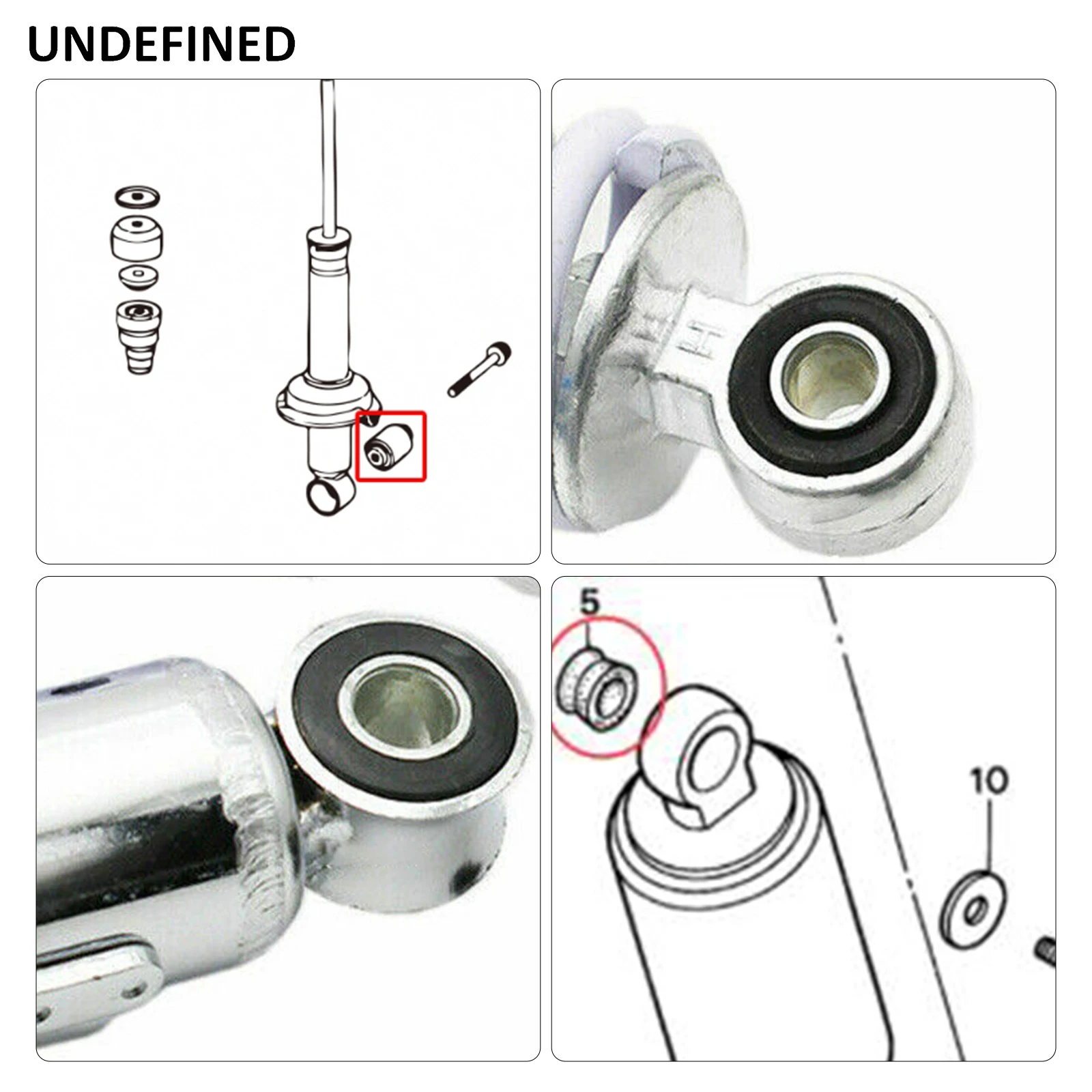 UNDEFINED

5

10