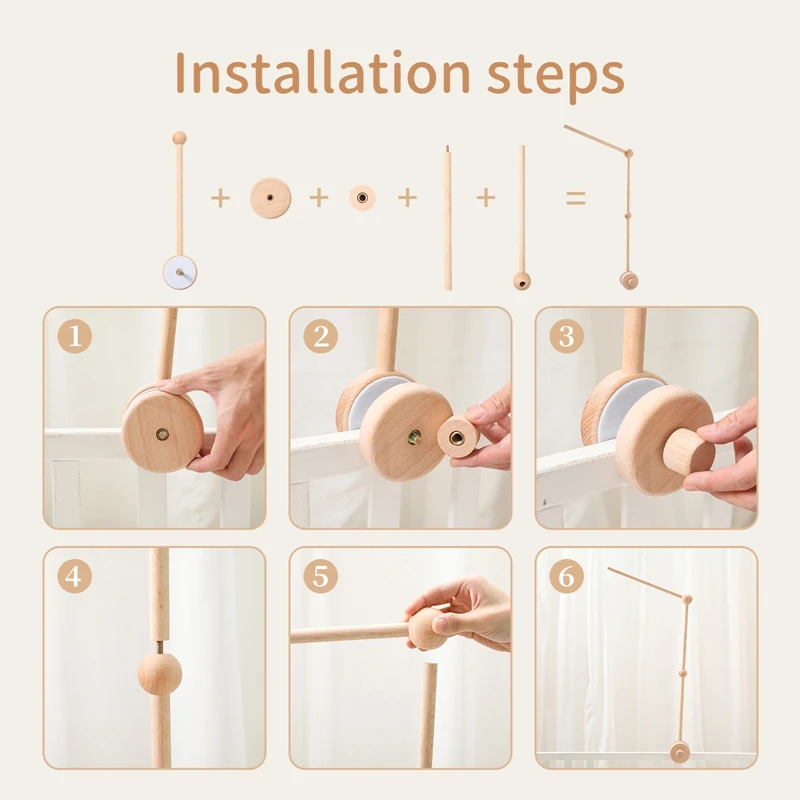 Installation steps

+ + + + =

1

2

3

4

5

6