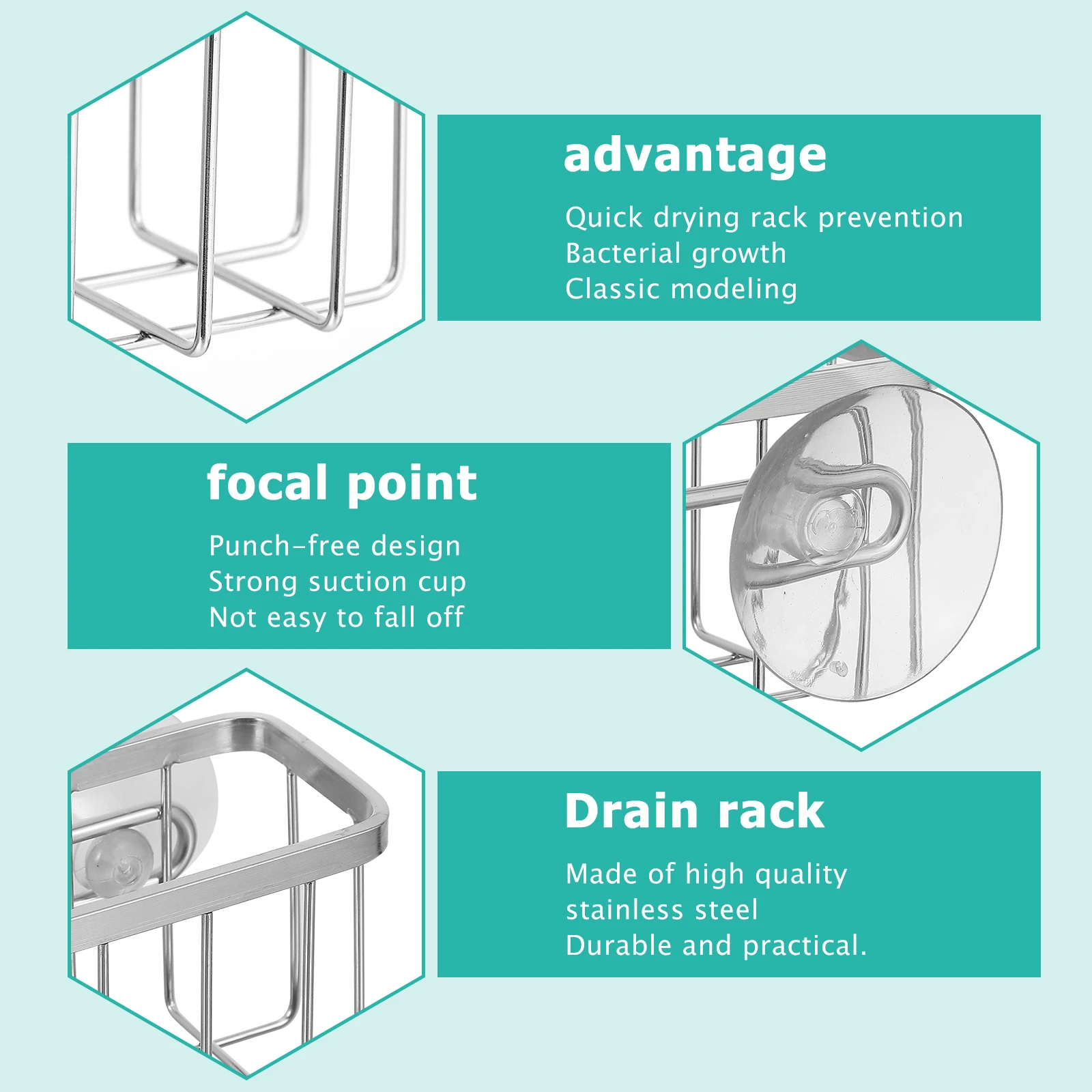 advantage

Quick drying rack prevention
Bacterial growth
Classic modeling

focal point

Punch-free design
Strong suction cup
Not easy to fall off

Drain rack

Made of high quality
stainless steel
Durable and practical.