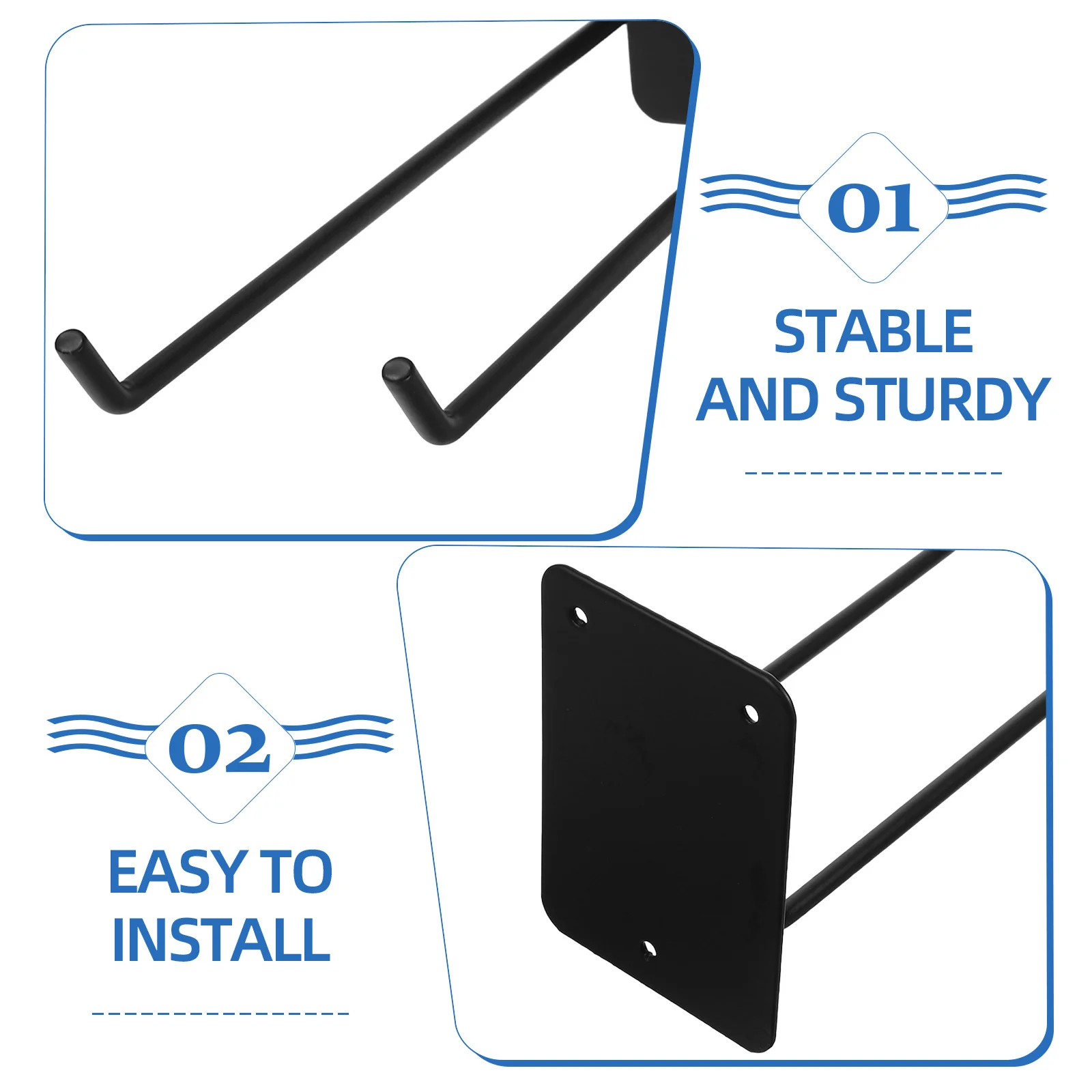 01

STABLE AND STURDY

02

EASY TO INSTALL