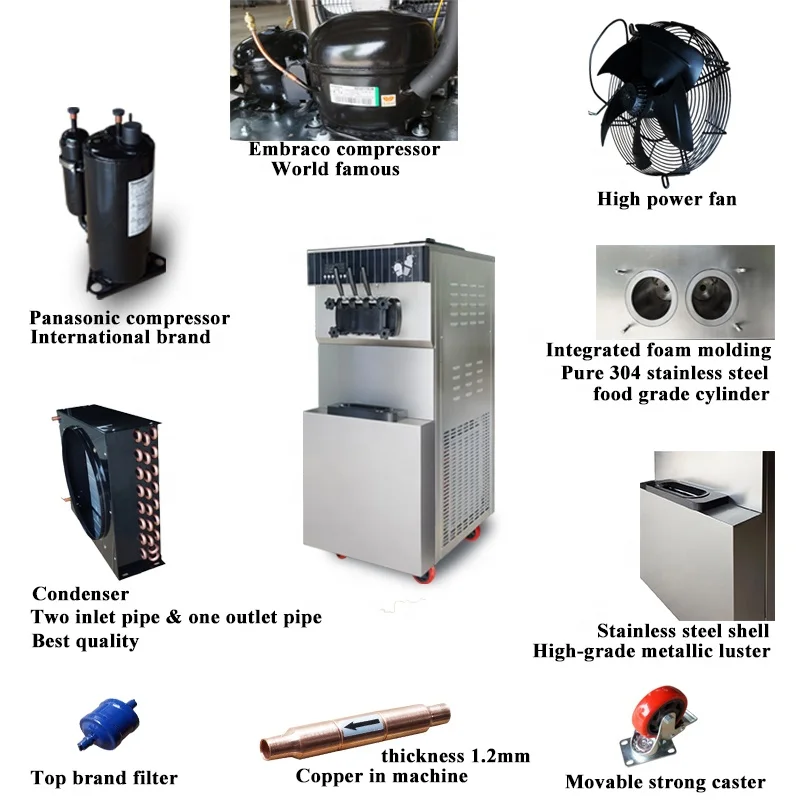 Embraco compressor
World famous

High power fan

Panasonic compressor
International brand

Integrated foam molding
Pure 304 stainless steel
food grade cylinder

Condenser
Two inlet pipe & one outlet pipe
Best quality

Stainless steel shell
High-grade metallic luster

Top brand filter

thickness 1.2mm
Copper in machine

Movable strong caster