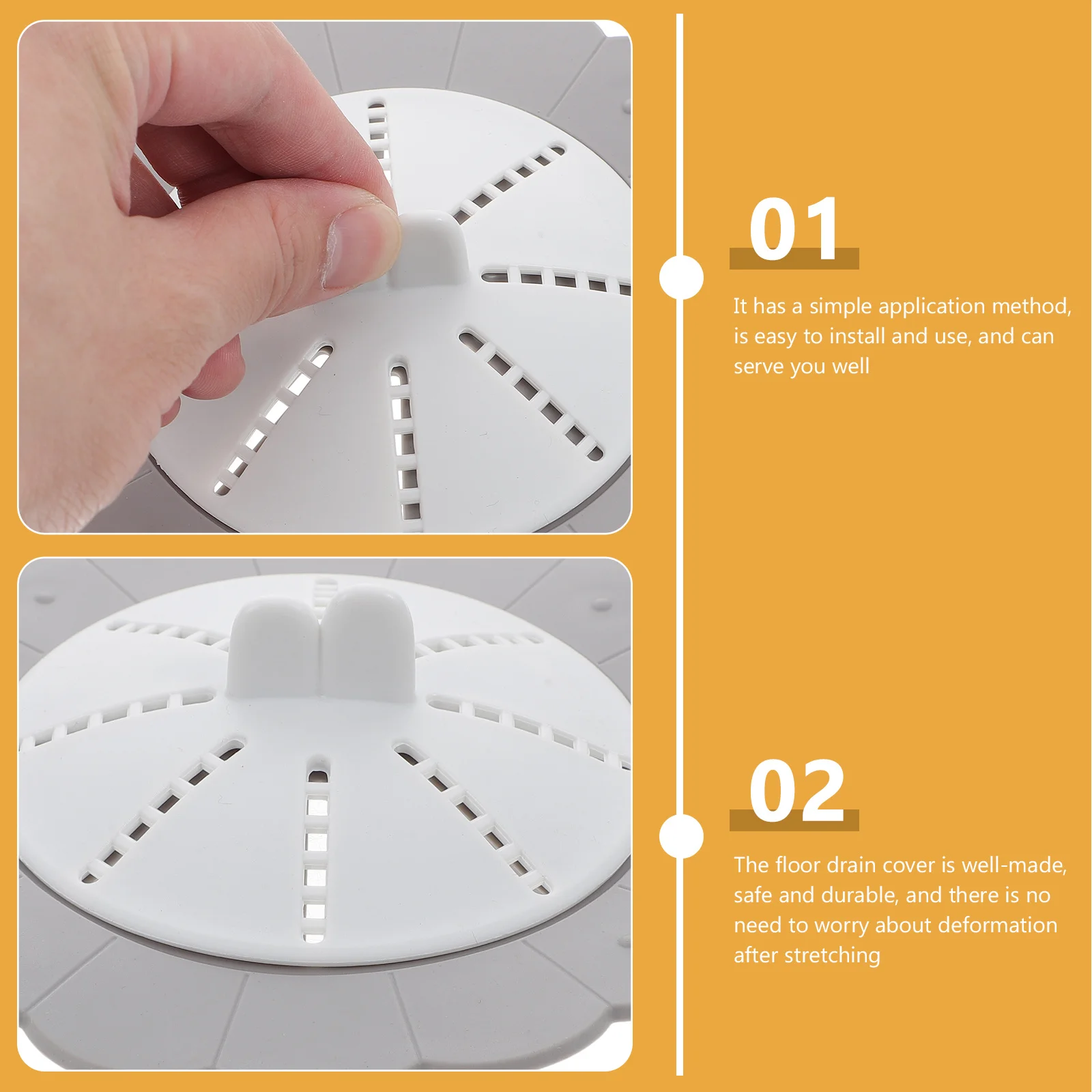 01

It has a simple application method, is easy to install and use, and can serve you well

02

The floor drain cover is well-made, safe and durable, and there is no need to worry about deformation after stretching