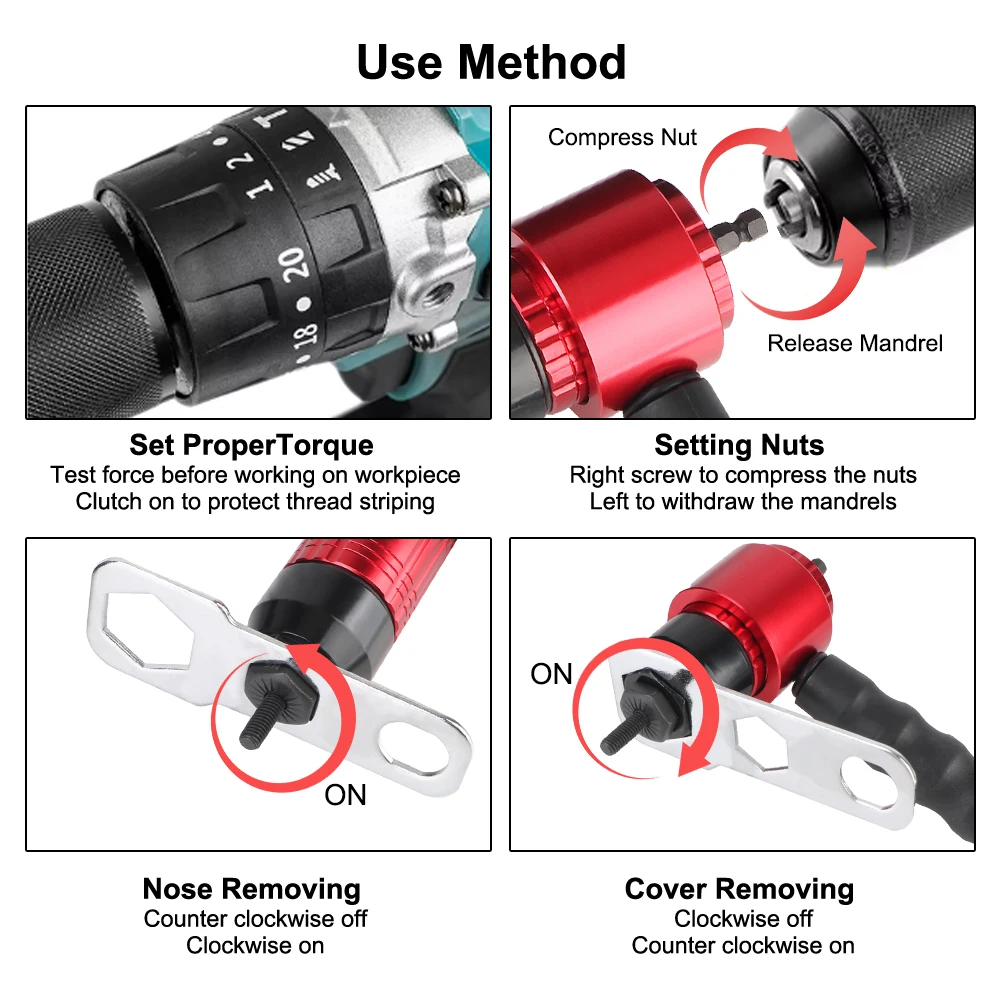 Use Method

1 2 20 18

Set ProperTorque
Test force before working on workpiece
Clutch on to protect thread striping

Compress Nut
Release Mandrel

Setting Nuts
Right screw to compress the nuts
Left to withdraw the mandrels

ON

Nose Removing
Counter clockwise off
Clockwise on

ON

Cover Removing
Clockwise off
Counter clockwise on