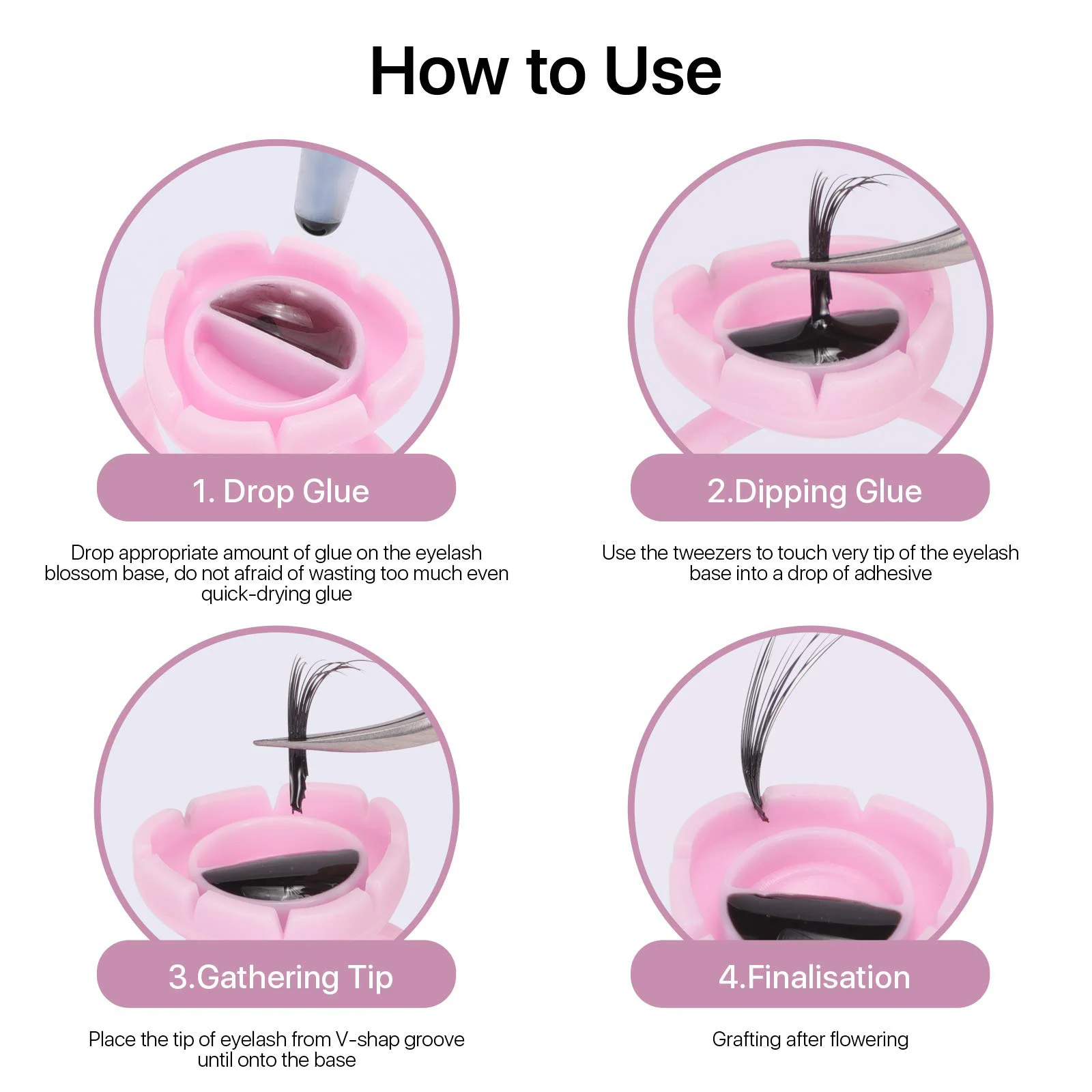 How to Use

1. Drop Glue

Drop appropriate amount of glue on the eyelash blossom base, do not afraid of wasting too much even quick-drying glue

2.Dipping Glue

Use the tweezers to touch very tip of the eyelash base into a drop of adhesive

3.Gathering Tip

Place the tip of eyelash from V-shap groove until onto the base

4.Finalisation

Grafting after flowering