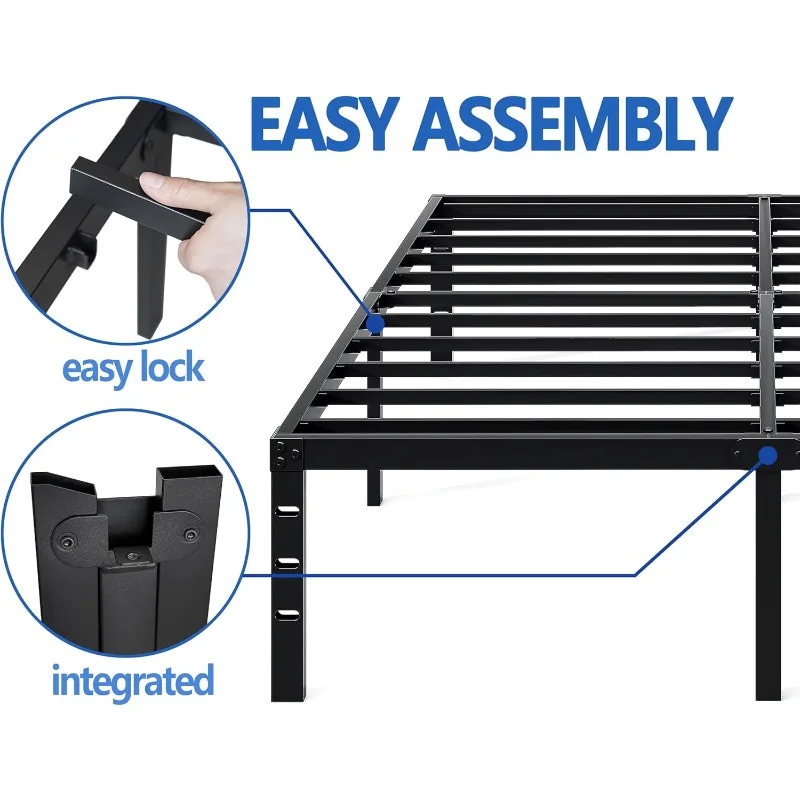 EASY ASSEMBLY

easy lock

integrated