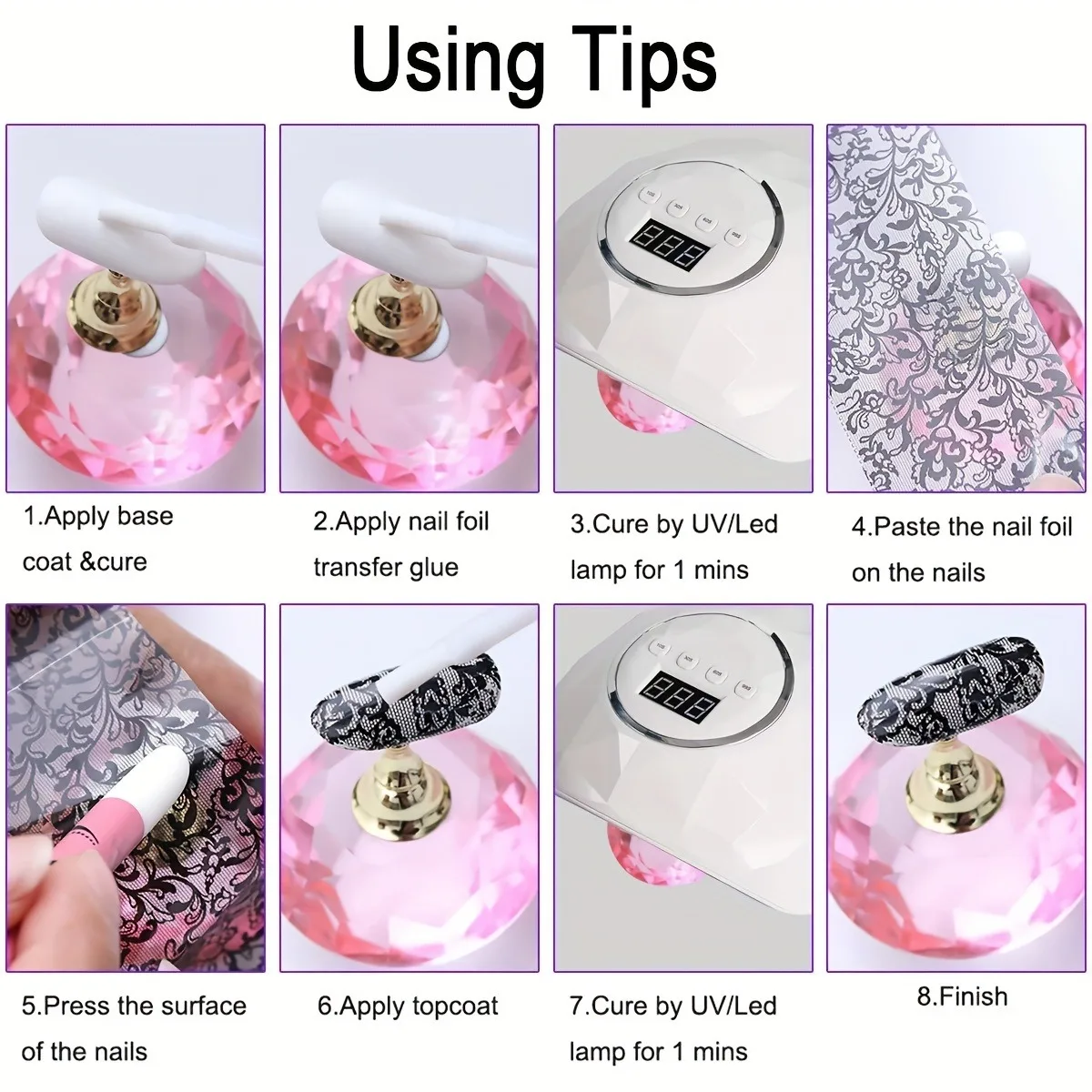 Using Tips

1.Apply base coat &cure

2.Apply nail foil transfer glue

3.Cure by UV/Led lamp for 1 mins

4.Paste the nail foil on the nails

5.Press the surface of the nails

6.Apply topcoat

7.Cure by UV/Led lamp for 1 mins

8.Finish