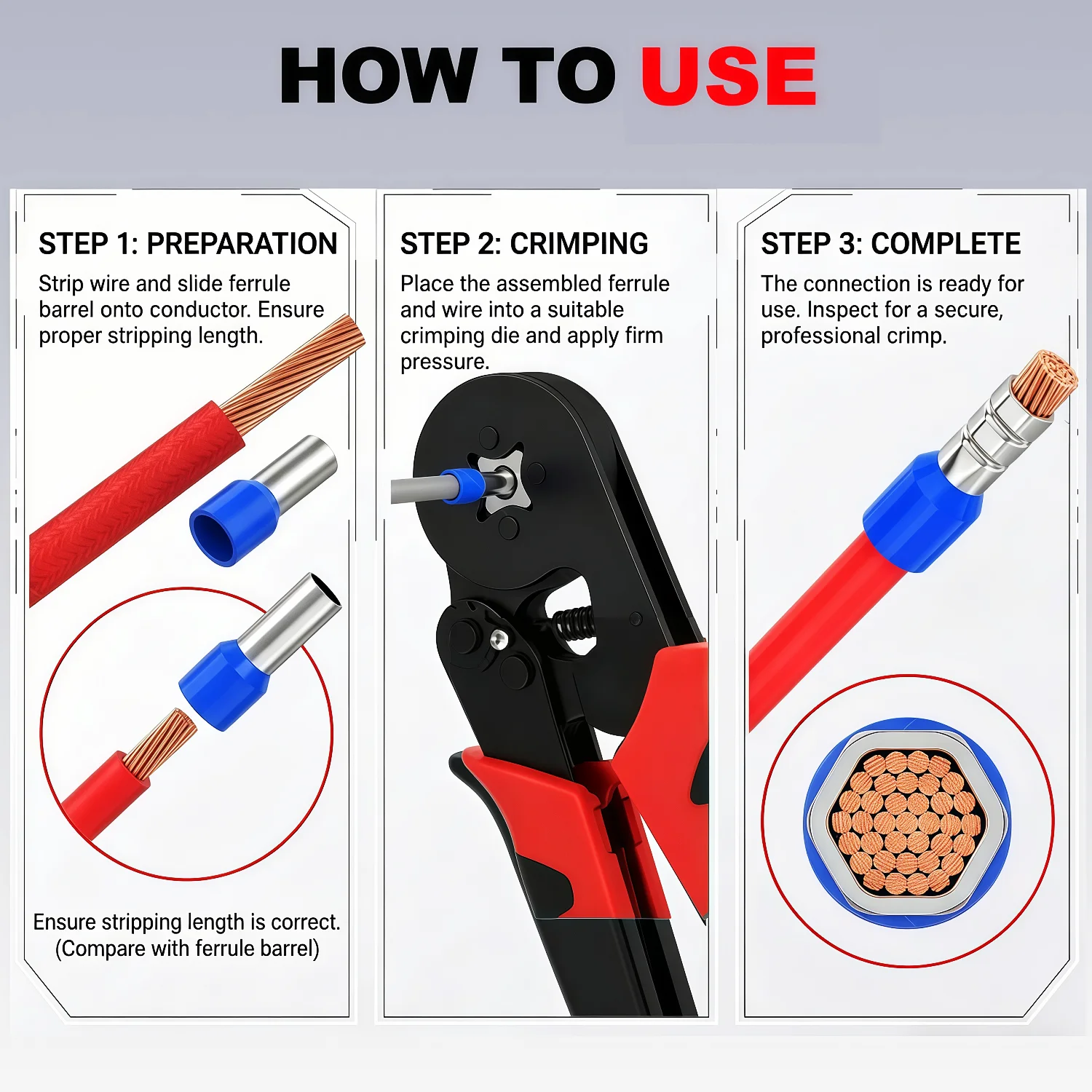 HOW TO USE

STEP 1: PREPARATION

Strip wire and slide ferrule barrel onto conductor. Ensure proper stripping length.

Ensure stripping length is correct. (Compare with ferrule barrel)

STEP 2: CRIMPING

Place the assembled ferrule and wire into a suitable crimping die and apply firm pressure.

STEP 3: COMPLETE

The connection is ready for use. Inspect for a secure, professional crimp.