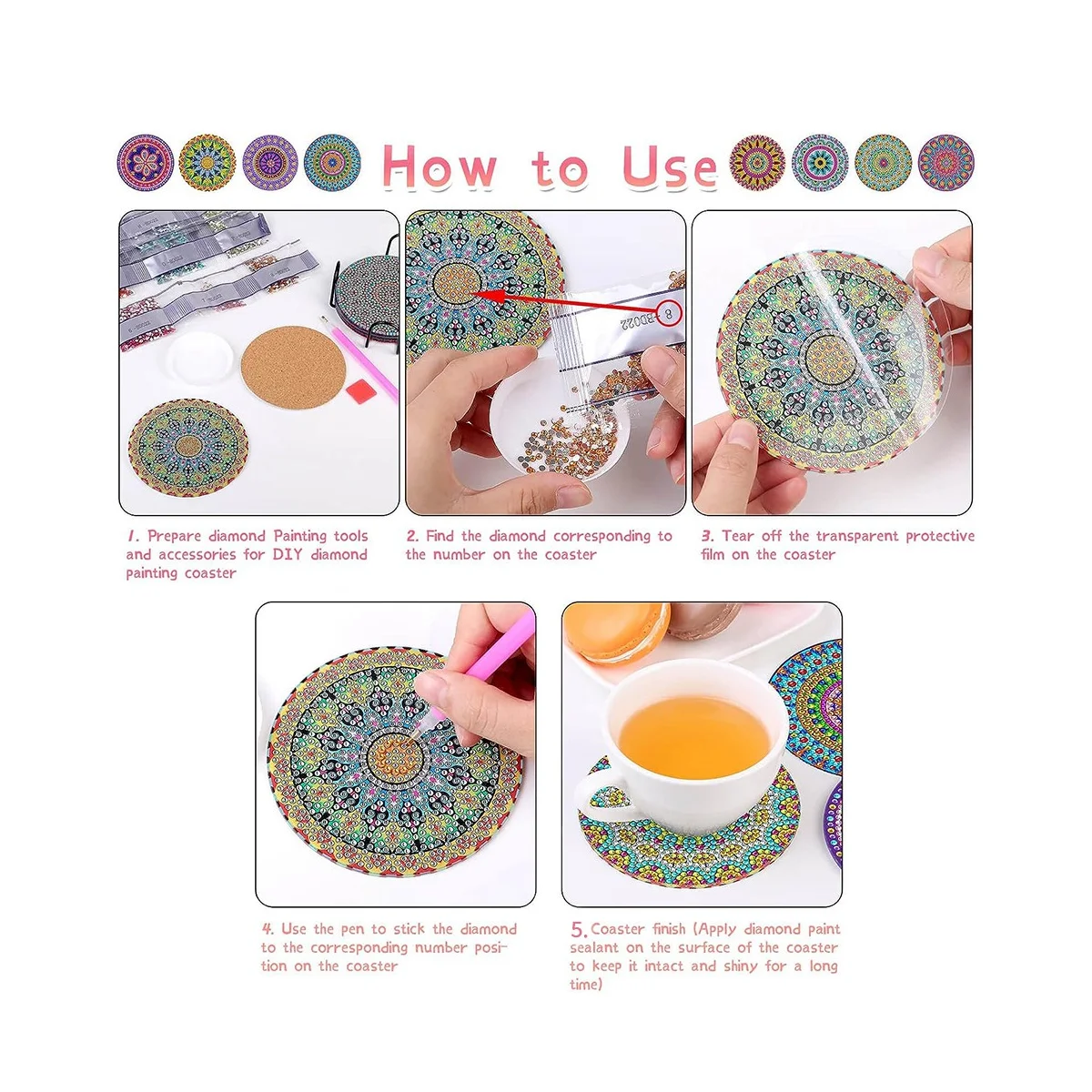 How to Use

8 RD022

1. Prepare diamond Painting tools and accessories for DIY diamond painting coaster

2. Find the diamond corresponding to the number on the coaster

3. Tear off the transparent protective film on the coaster

4. Use the pen to stick the diamond to the corresponding number position on the coaster

5. Coaster finish (Apply diamond paint sealant on the surface of the coaster to keep it intact and shiny for a long time)