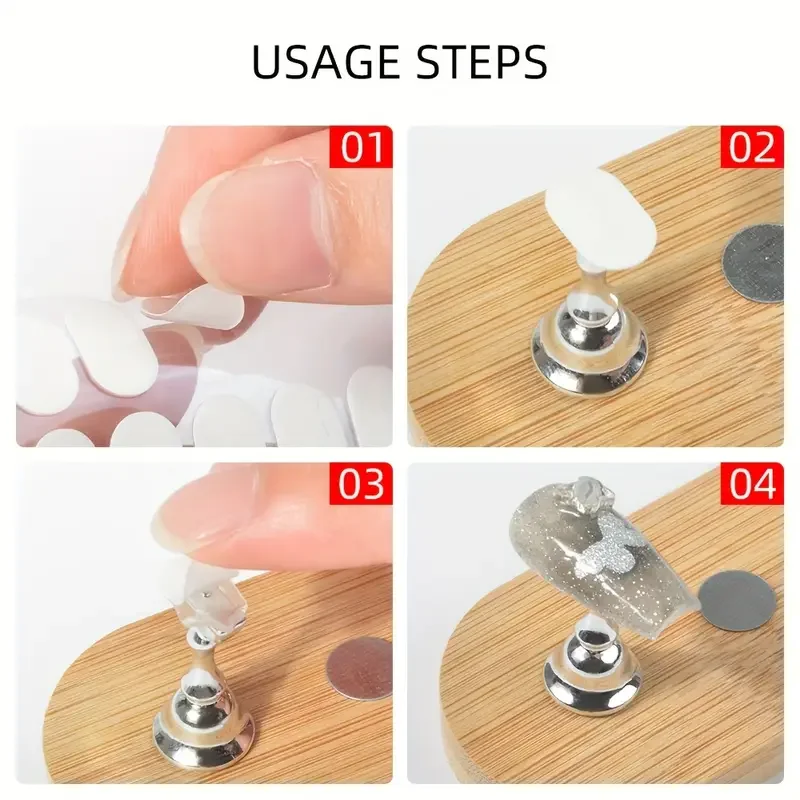 USAGE STEPS

01

02

03

04