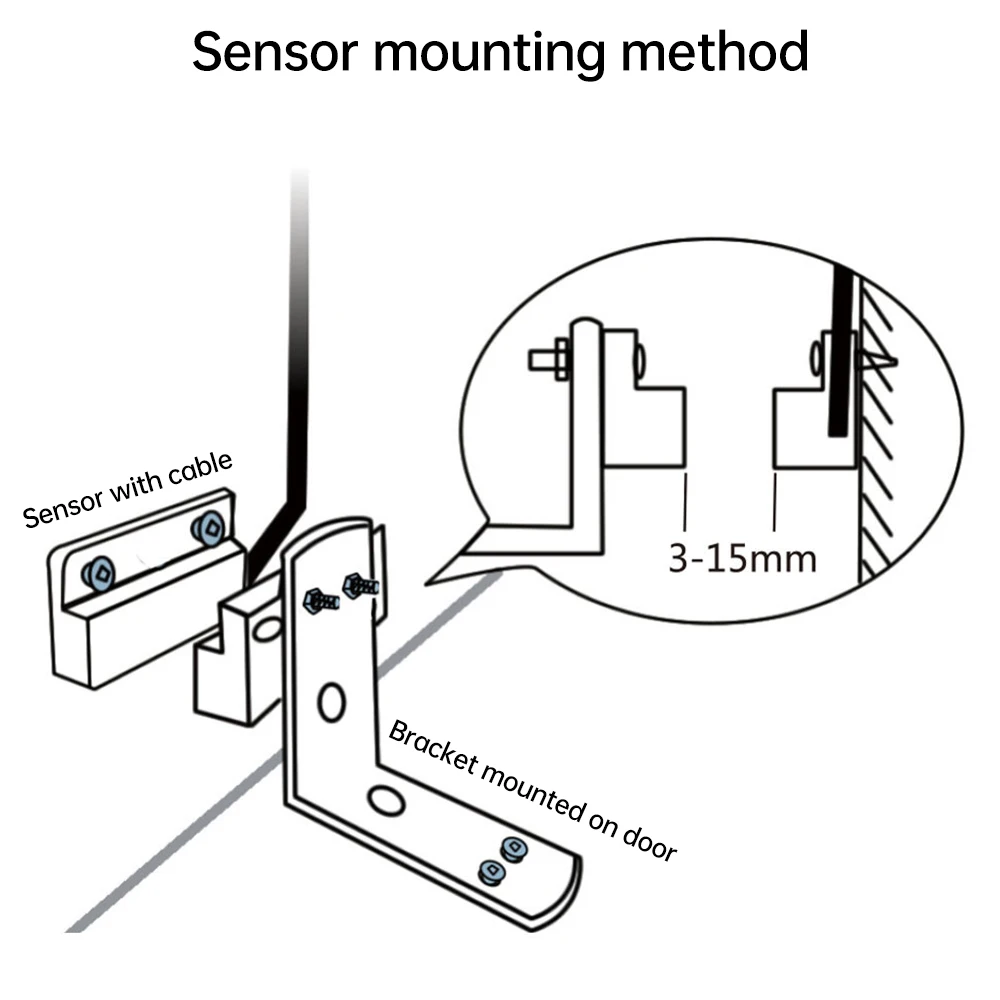 Sensor mounting method

Sensor with cable

3-15mm

Bracket mounted on door