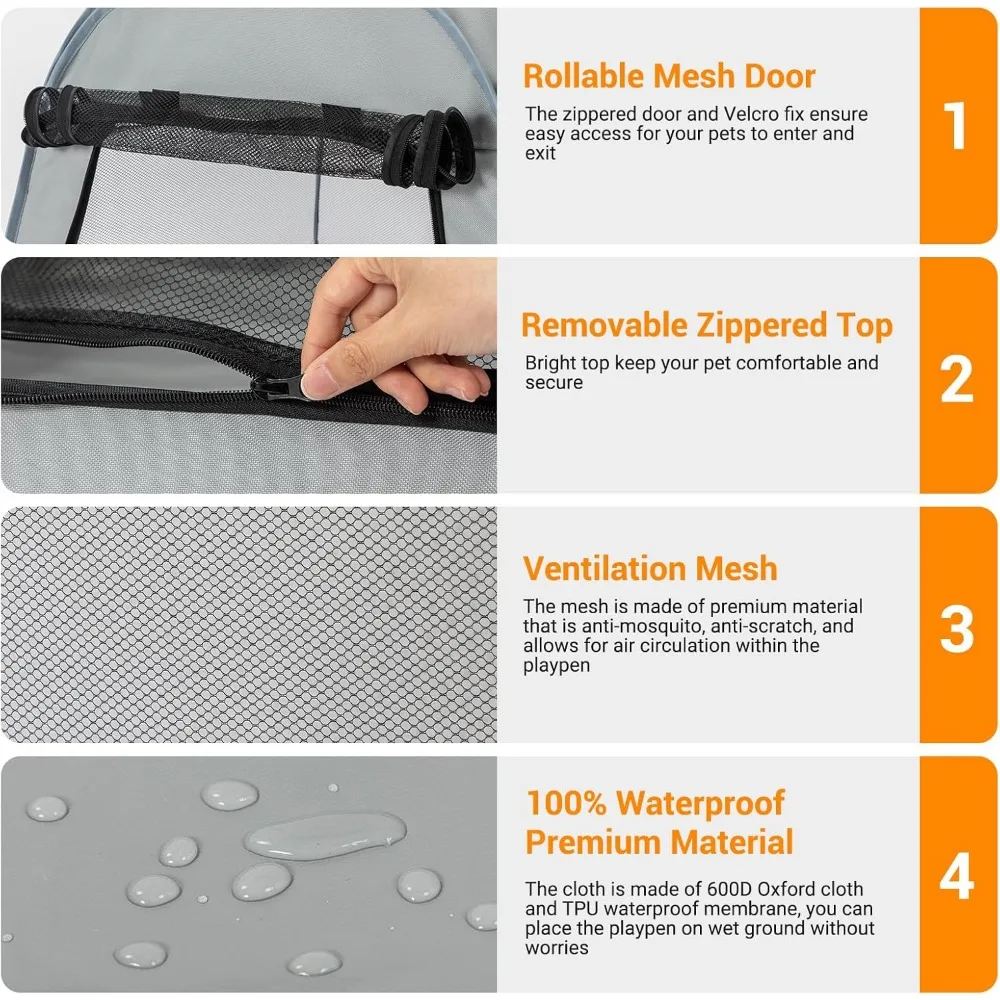 Rollable Mesh Door

The zippered door and Velcro fix ensure easy access for your pets to enter and exit

1

Removable Zippered Top

Bright top keep your pet comfortable and secure

2

Ventilation Mesh

The mesh is made of premium material that is anti-mosquito, anti-scratch, and allows for air circulation within the playpen

3

100% Waterproof Premium Material

The cloth is made of 600D Oxford cloth and TPU waterproof membrane, you can place the playpen on wet ground without worries

4