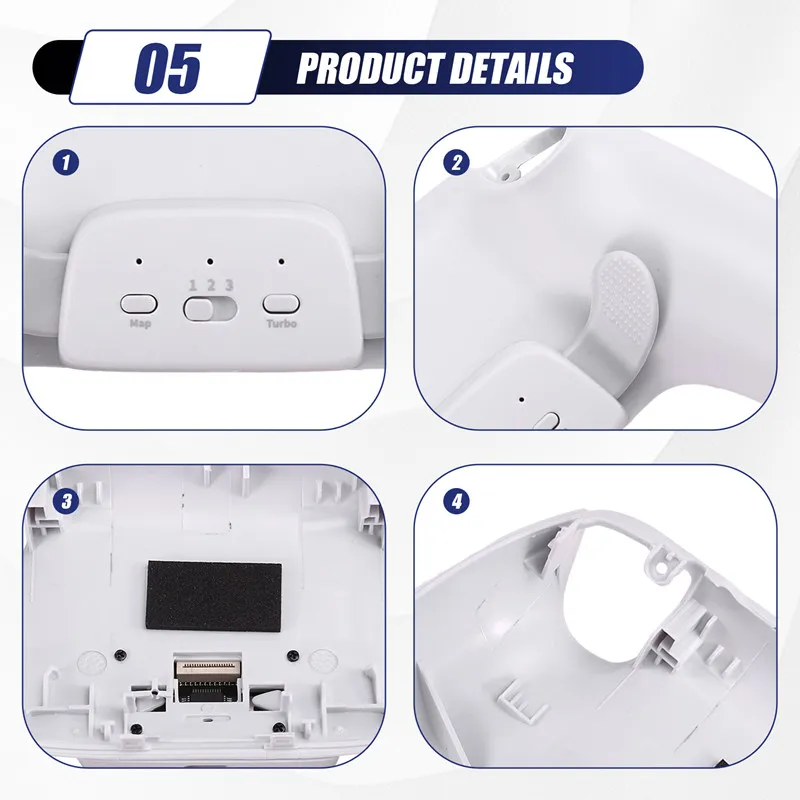 05 PRODUCT DETAILS

1

1 2 3

Map

Turbo

2

3

4