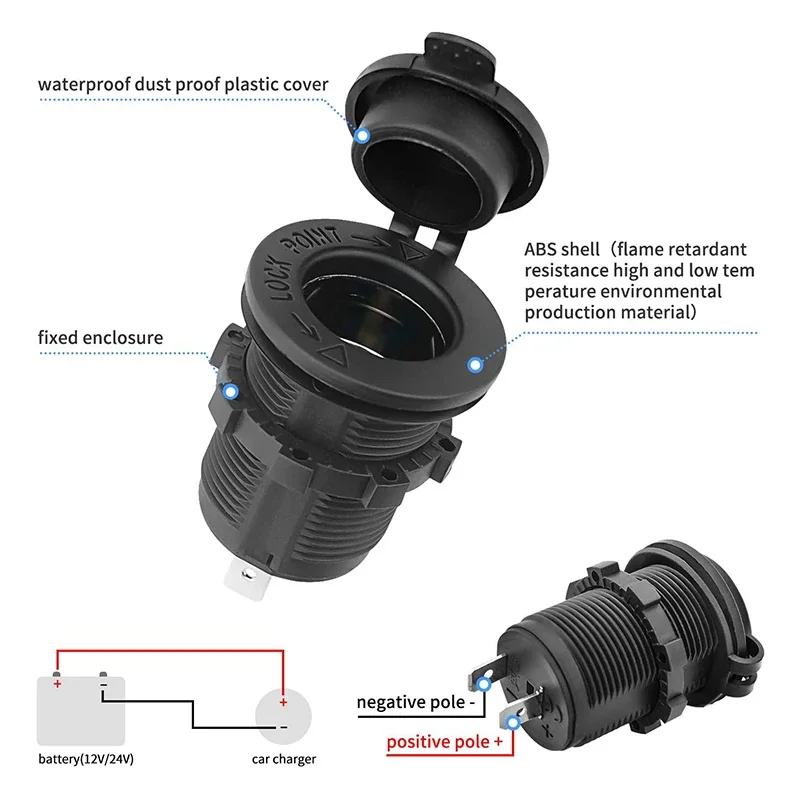 waterproof dust proof plastic cover

LOCK POINT

ABS shell（flame retardant resistance high and low tem perature environmental production material）

fixed enclosure

+

-

+

-

battery(12V/24V)

car charger

negative pole -

positive pole +