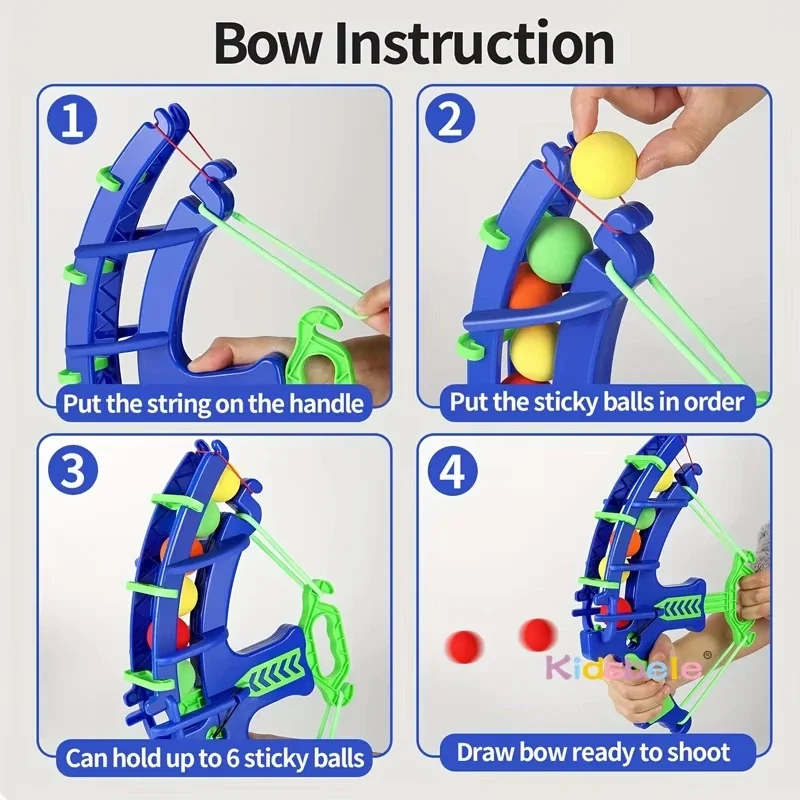 Bow Instruction

1
Put the string on the handle

2
Put the sticky balls in order

3
Can hold up to 6 sticky balls

4
Kidsbele®
Draw bow ready to shoot