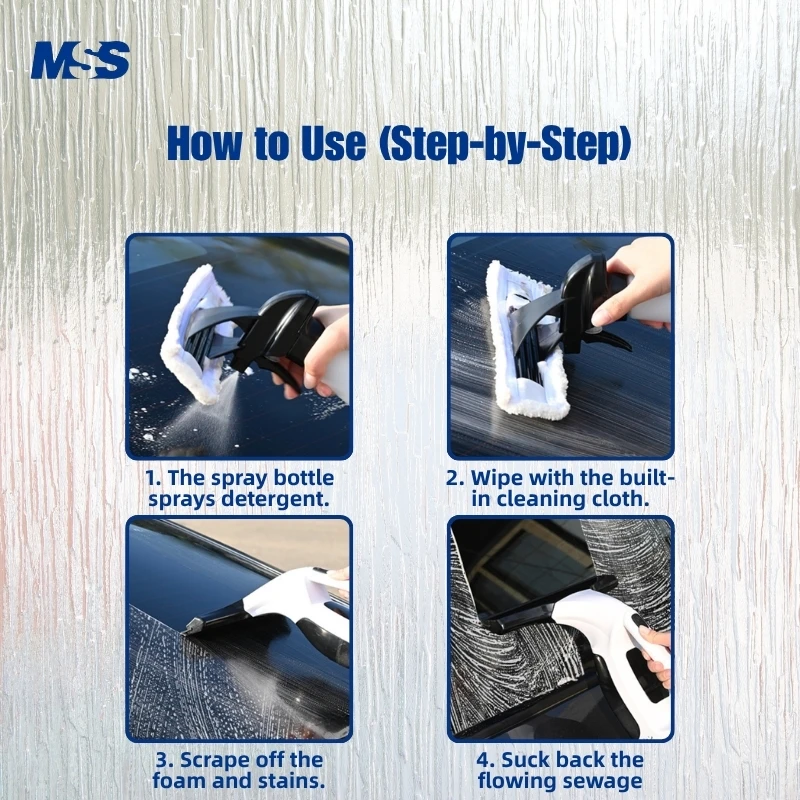 MSS

How to Use (Step-by-Step)

1. The spray bottle sprays detergent.

2. Wipe with the built-in cleaning cloth.

3. Scrape off the foam and stains.

4. Suck back the flowing sewage