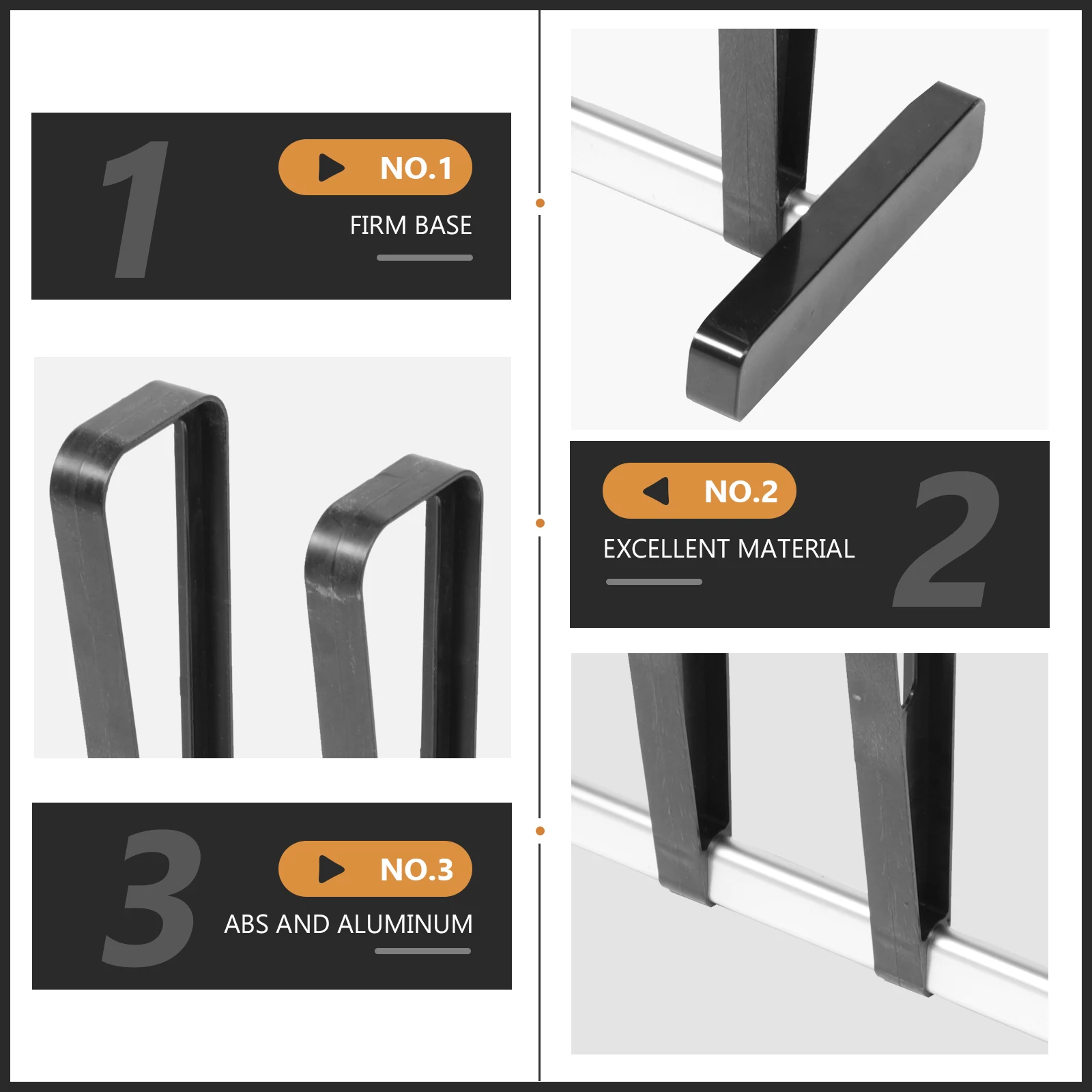 1
NO.1
FIRM BASE

NO.2
EXCELLENT MATERIAL
2

3
NO.3
ABS AND ALUMINUM