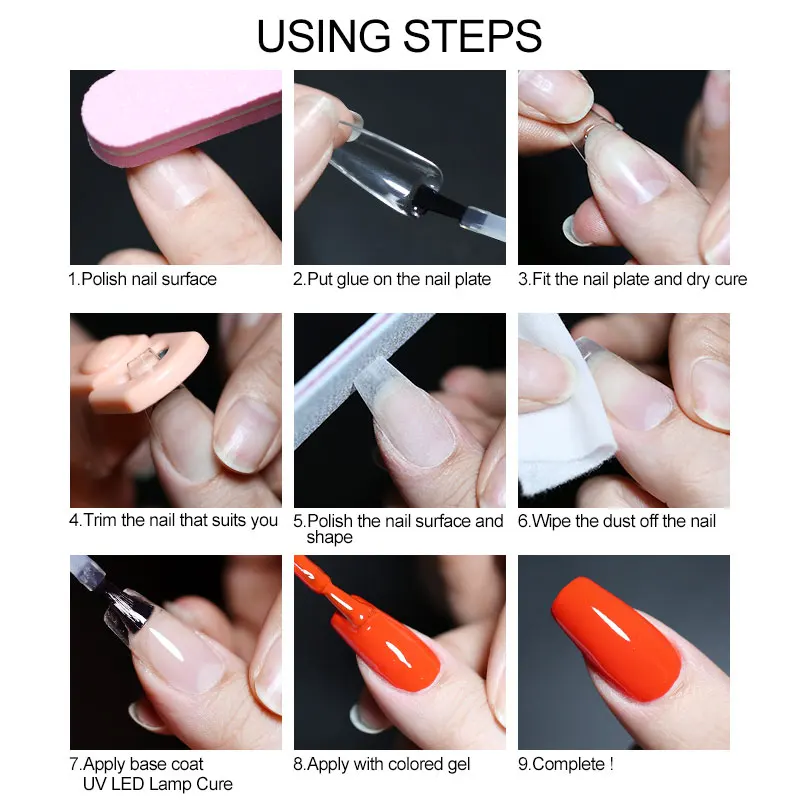 USING STEPS

1.Polish nail surface

2.Put glue on the nail plate

3.Fit the nail plate and dry cure

4.Trim the nail that suits you

5.Polish the nail surface and shape

6.Wipe the dust off the nail

7.Apply base coat
UV LED Lamp Cure

8.Apply with colored gel

9.Complete !